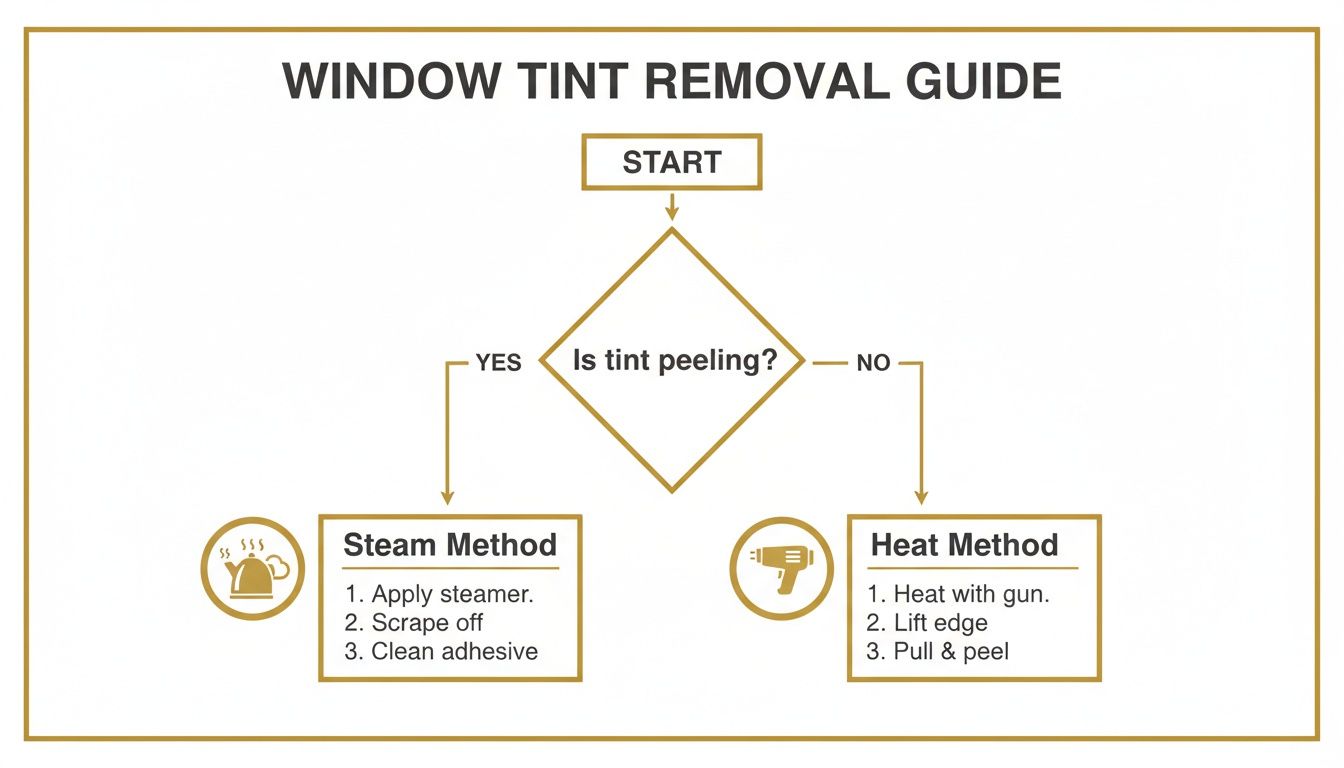 WINDOW TINT REMOVAL GUIDE

START

Is tint peeling?

YES

NO

Steam Method

1. Apply steamer.
2. Scrape off
3. Clean adhesive

Heat Method

1. Heat with gun.
2. Lift edge
3. Pull & peel