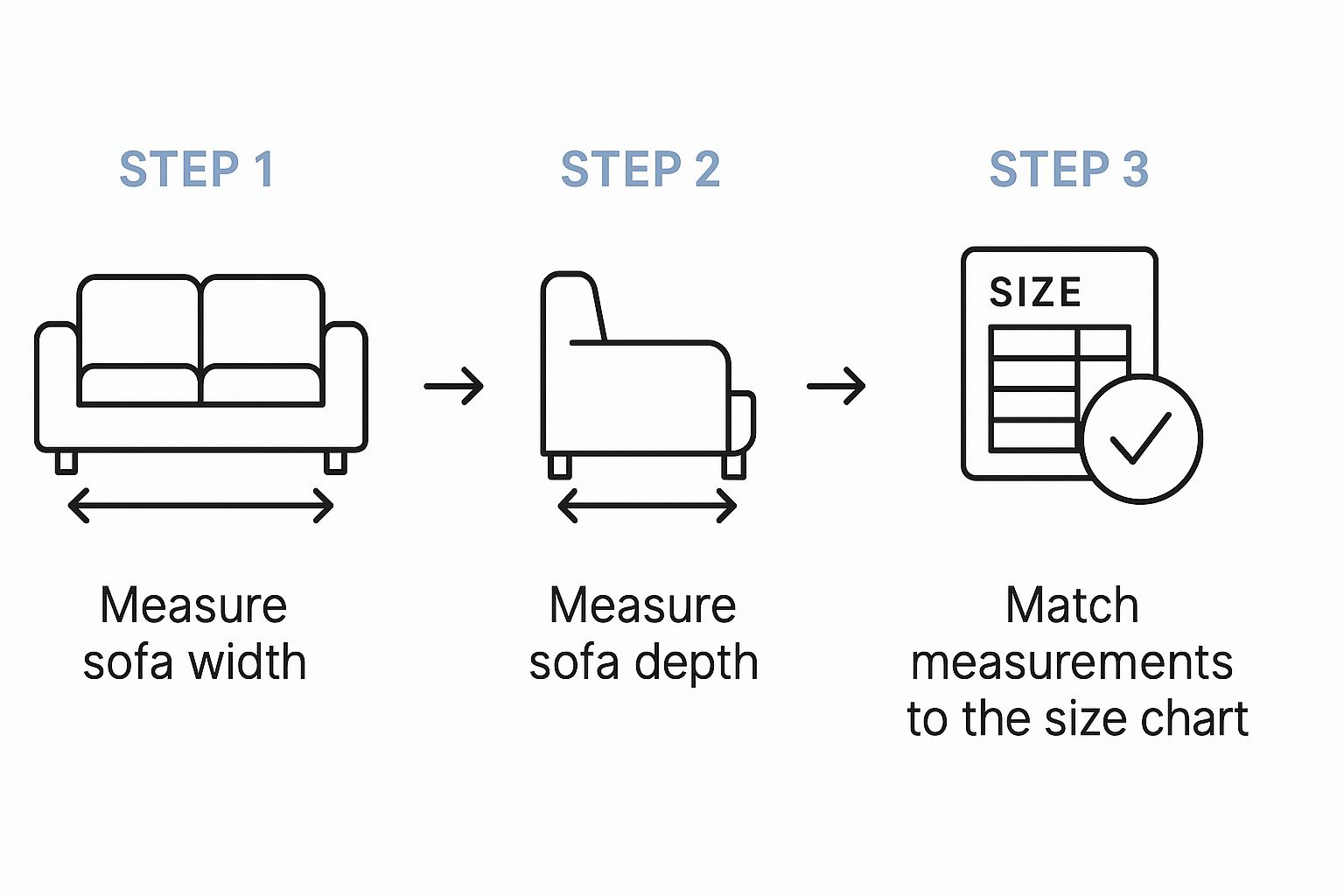 STEP 1

Measure sofa width

STEP 2

Measure sofa depth

STEP 3

SIZE

Match measurements to the size chart