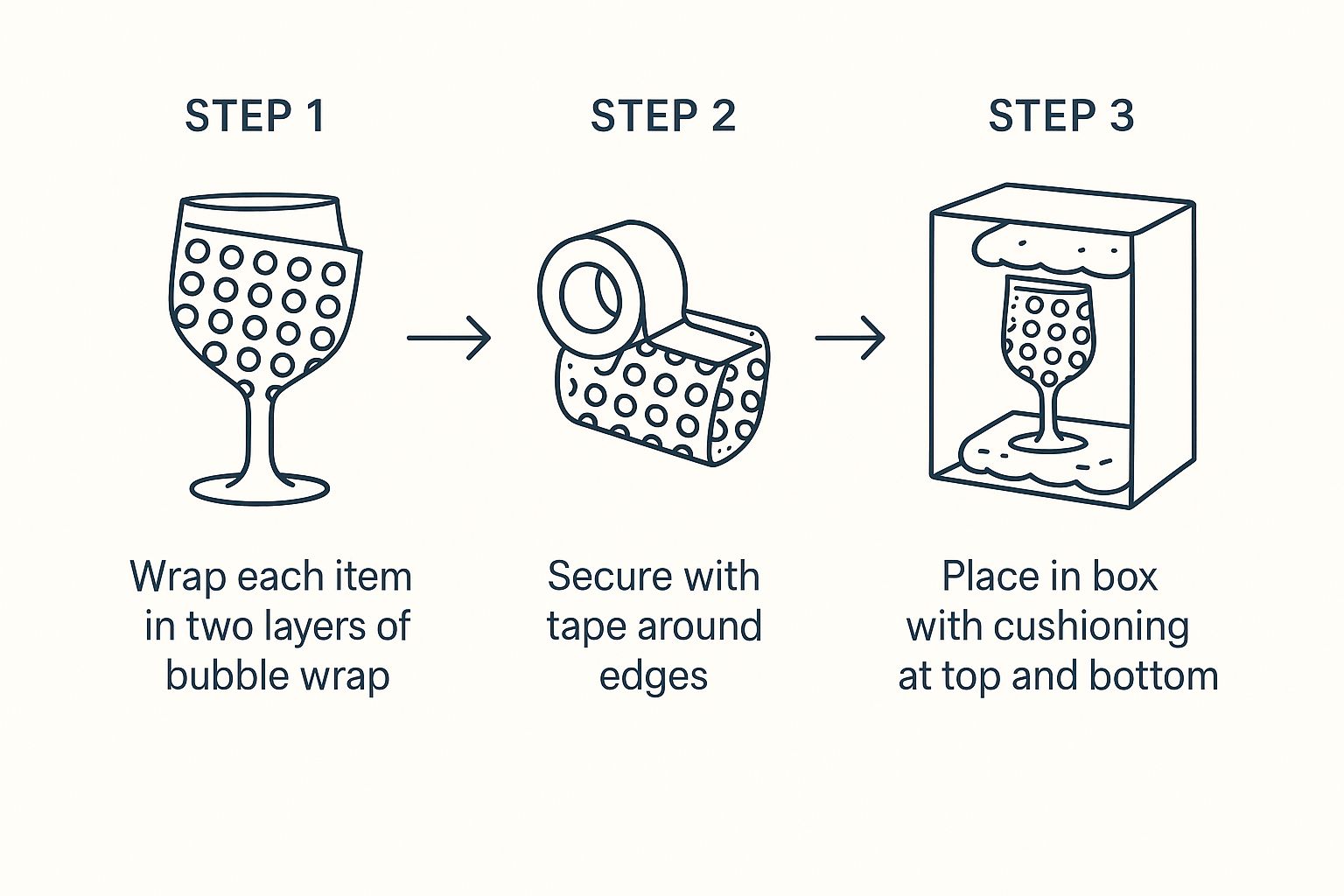 STEP 1

Wrap each item in two layers of bubble wrap

STEP 2

Secure with tape around edges

STEP 3

Place in box with cushioning at top and bottom