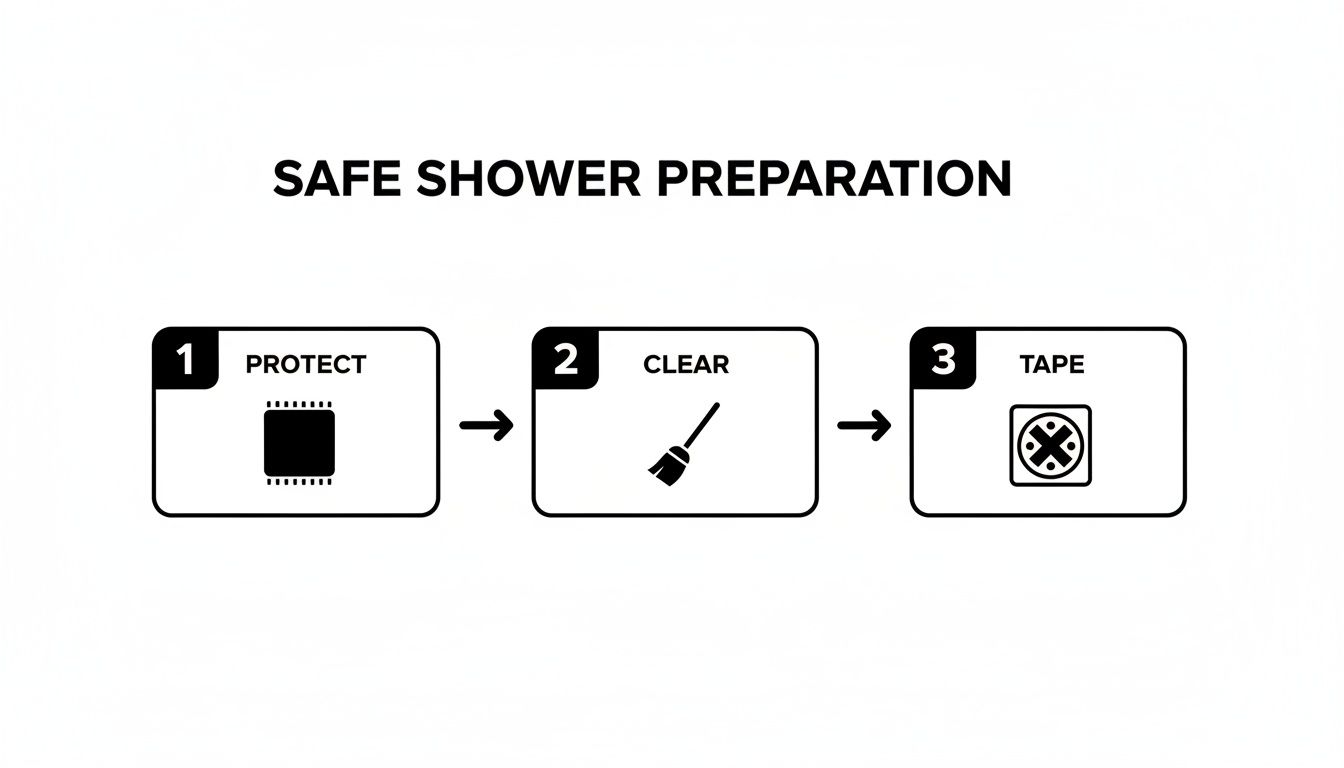 SAFE SHOWER PREPARATION

1 PROTECT

2 CLEAR

3 TAPE