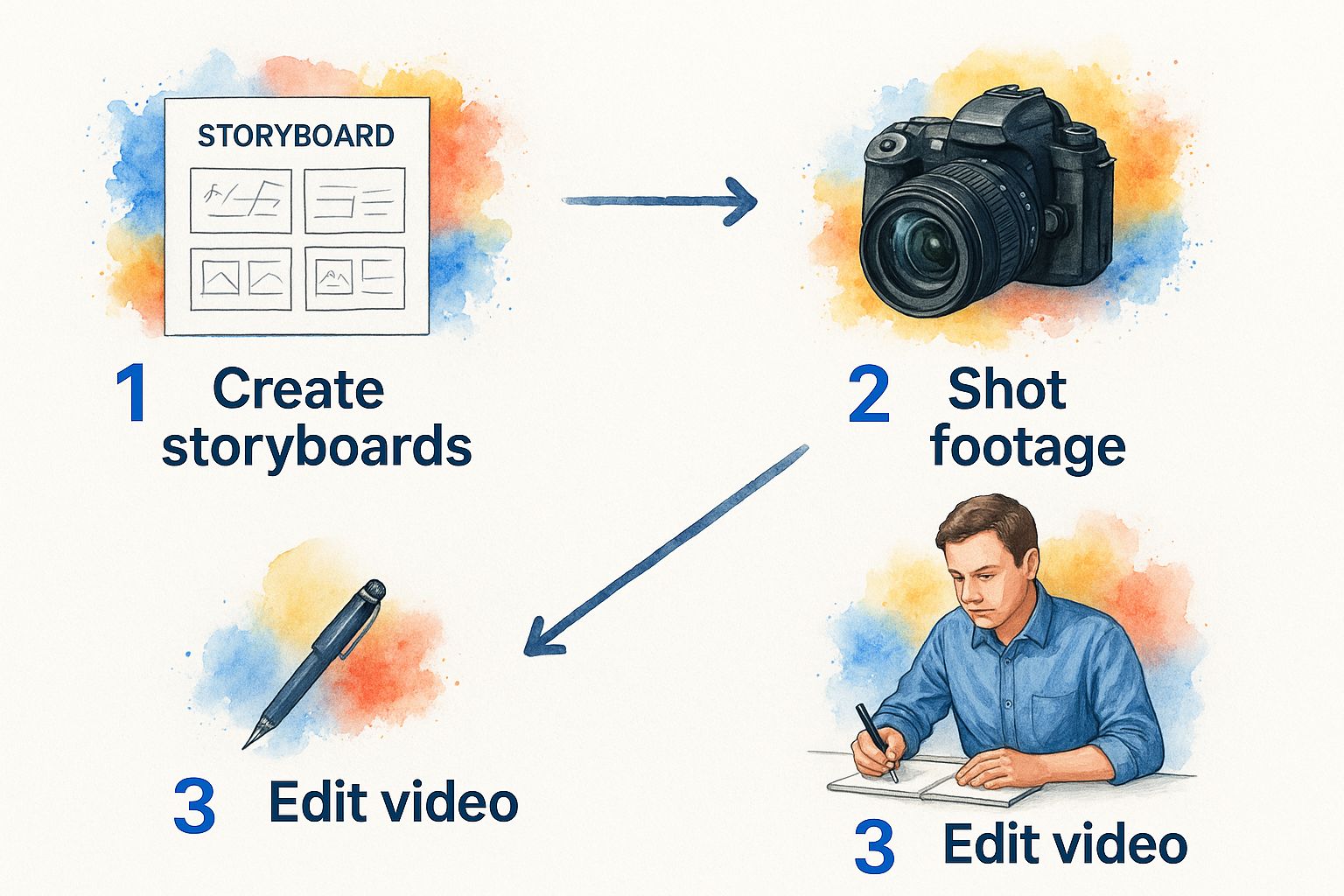 STORYBOARD

1 Create storyboards

2 Shot footage

3 Edit video

3 Edit video