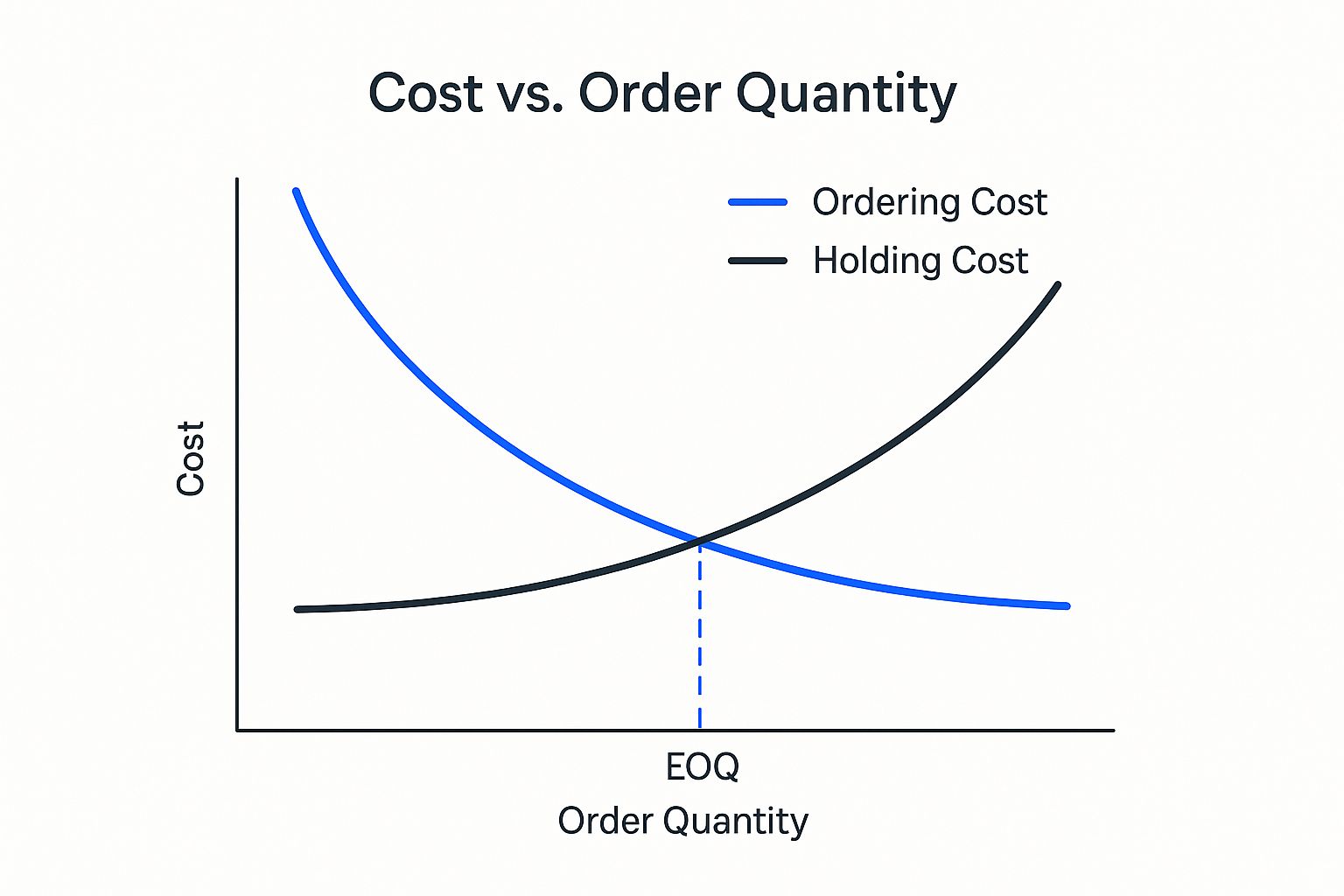 Cost vs. Order Quantity

Ordering Cost
Holding Cost

Cost

EOQ
Order Quantity