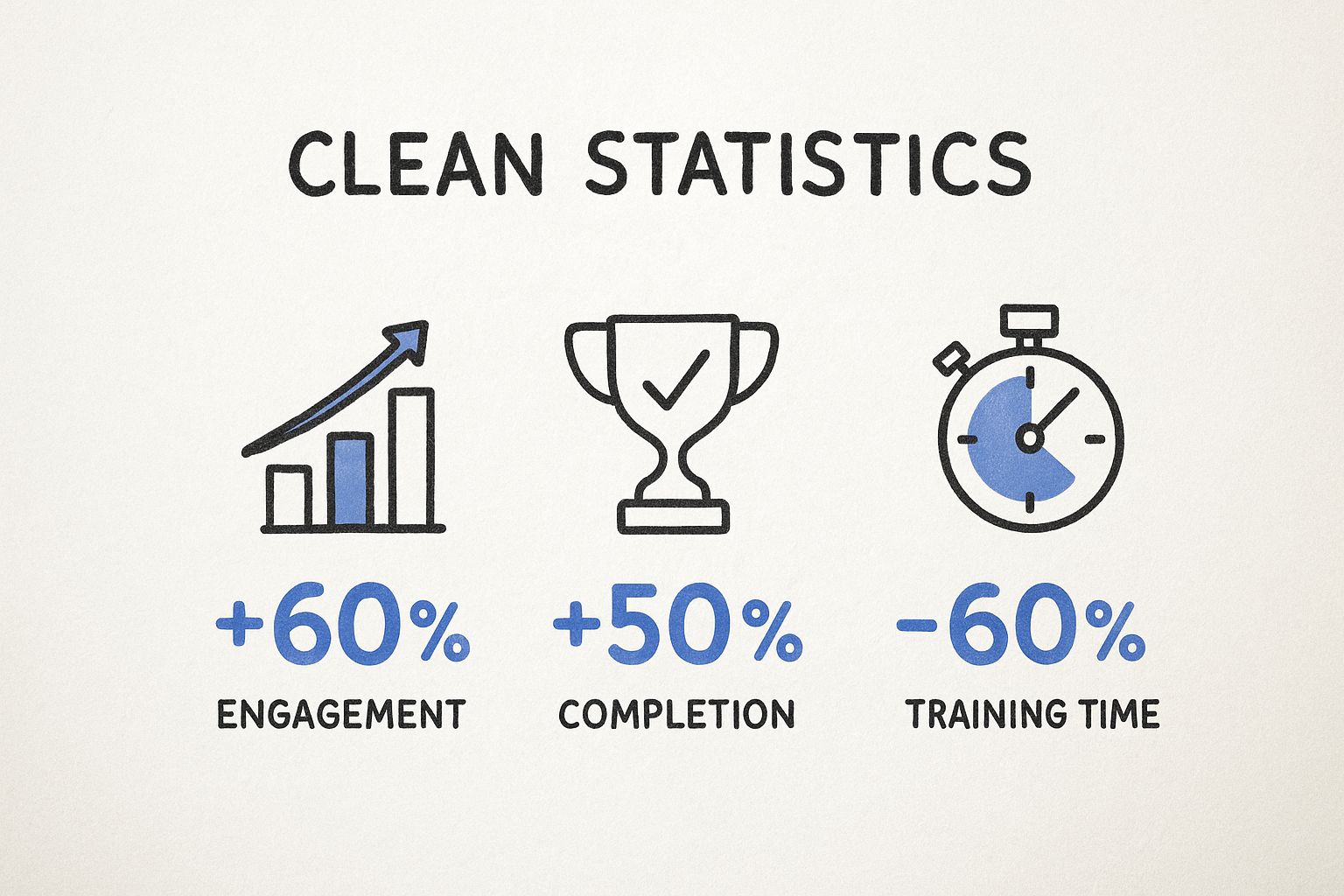 CLEAN STATISTICS

+60%
ENGAGEMENT

+50%
COMPLETION

-60%
TRAINING TIME