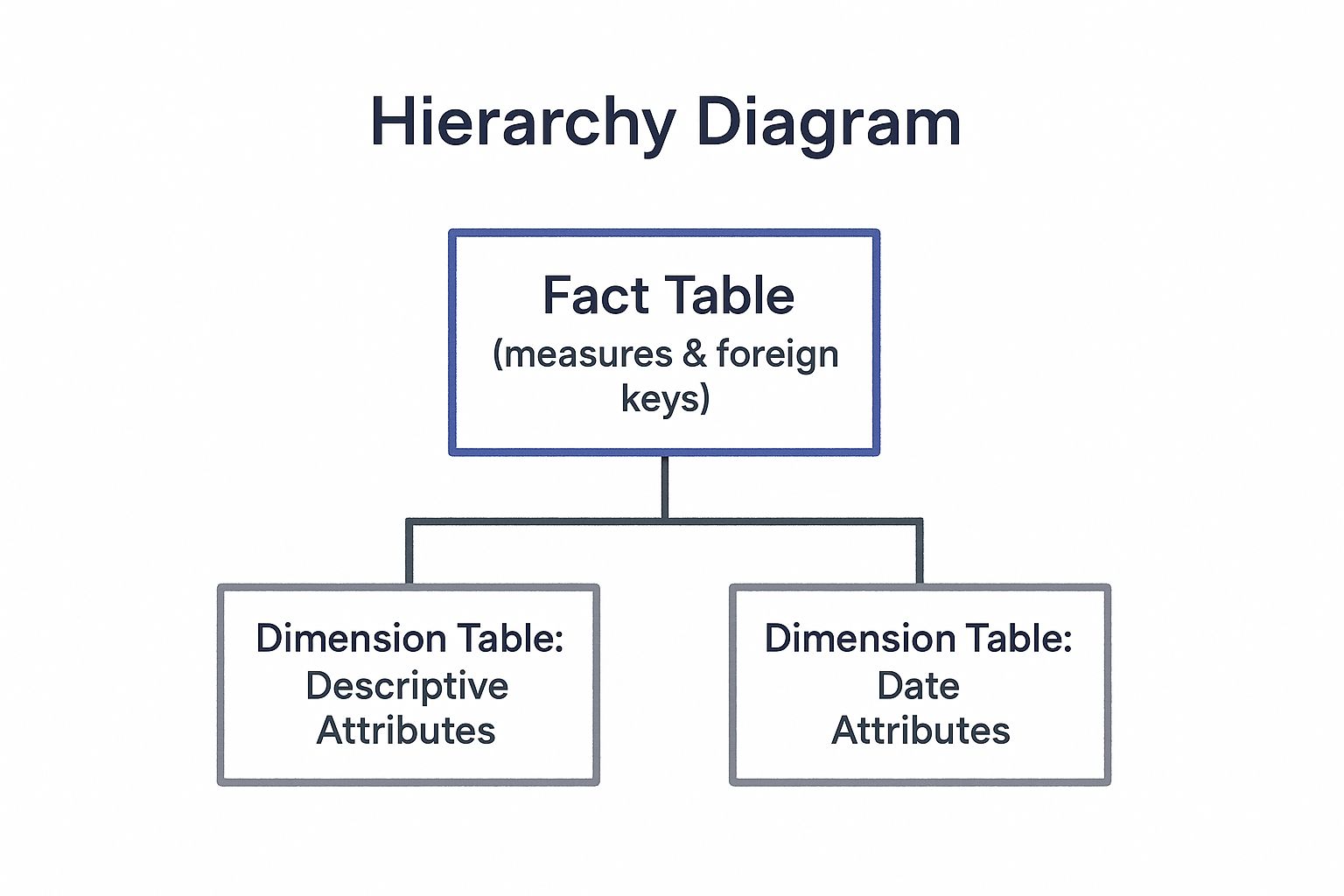 Hierarchy Diagram

Fact Table
(measures & foreign keys)

Dimension Table:
Descriptive Attributes

Dimension Table:
Date Attributes