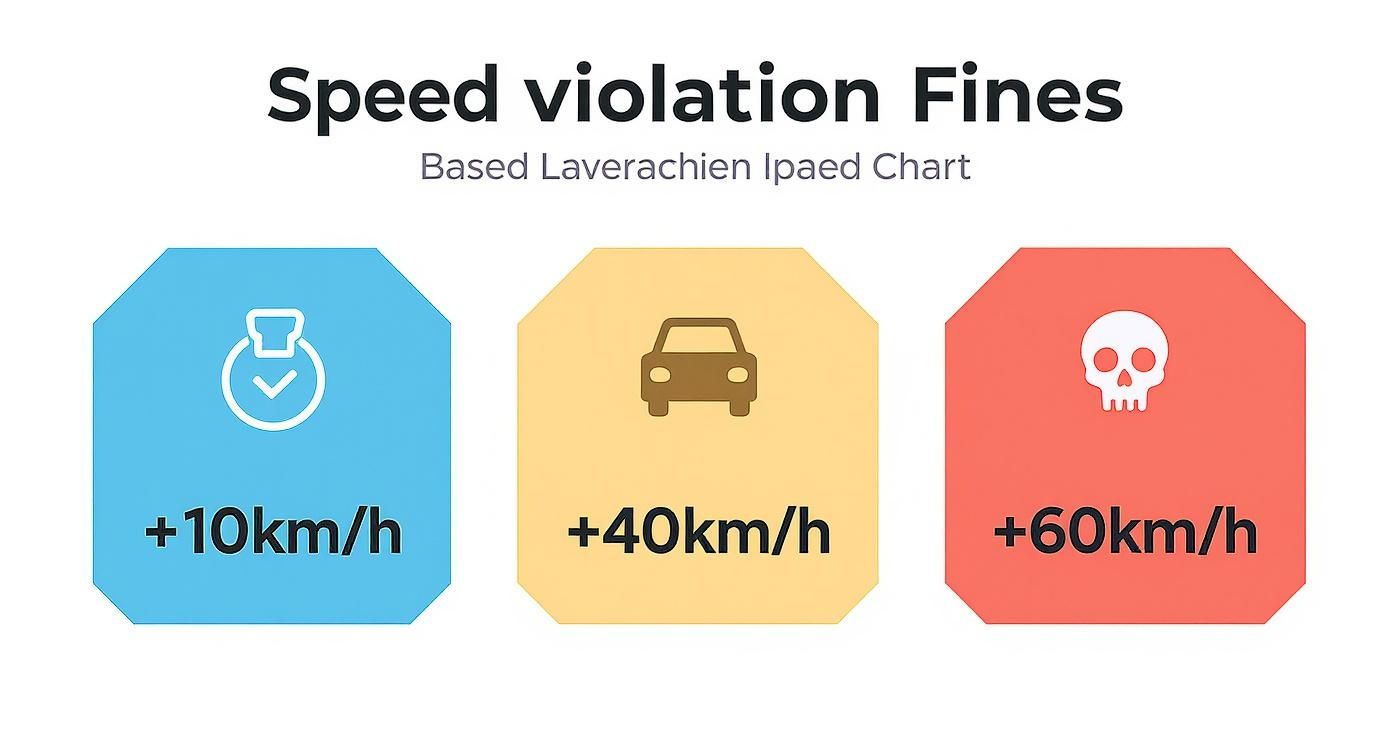 Speed violation Fines

Based Laverachien Ipaed Chart

+10km/h

+40km/h

+60km/h