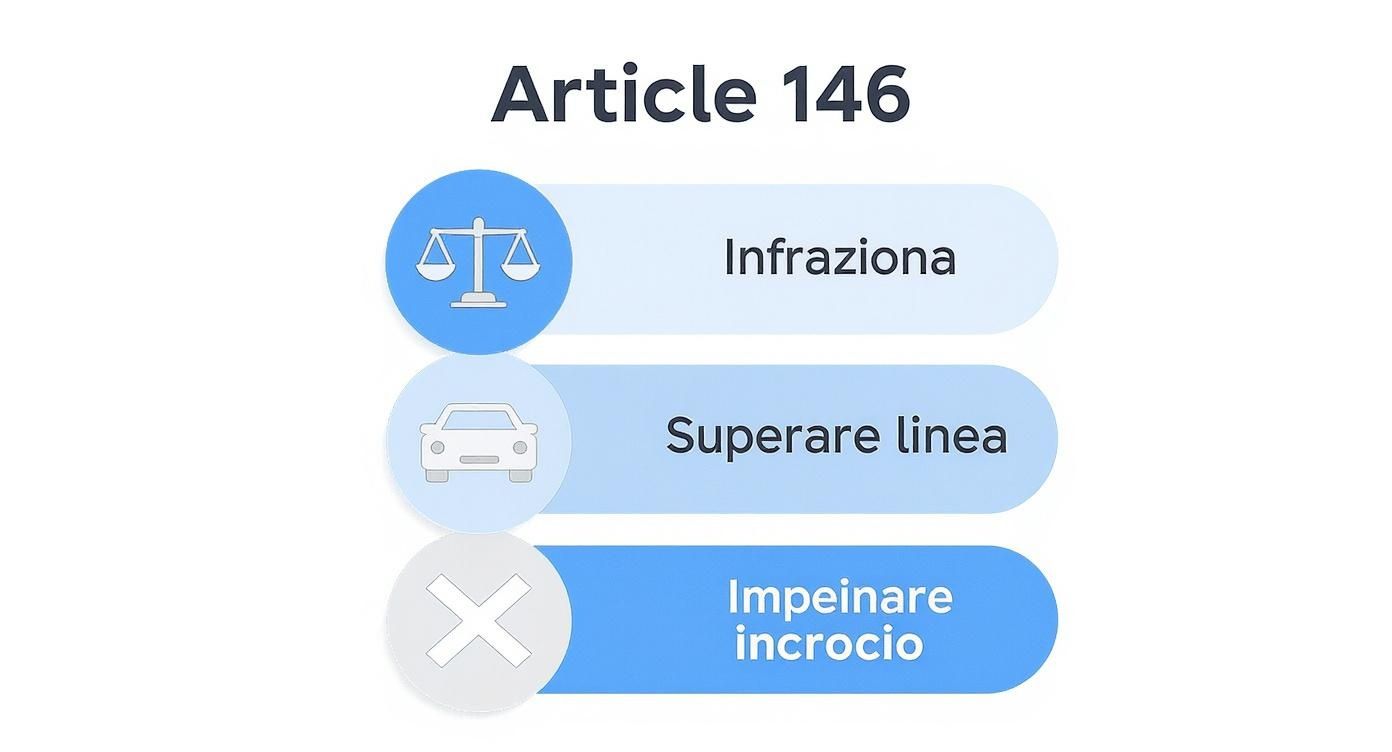 Article 146

Infraziona

Superare linea

Impeinare incrocio