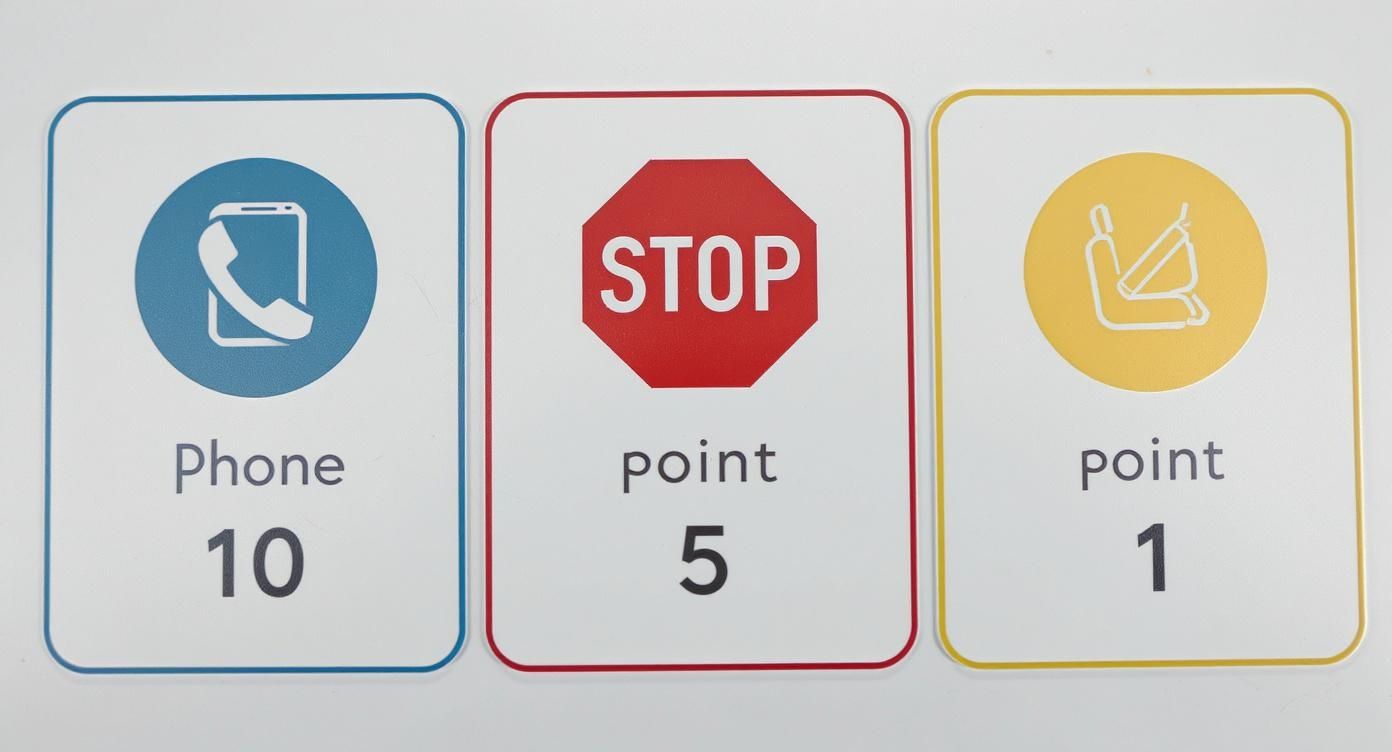 Phone
10

STOP
point
5

point
1