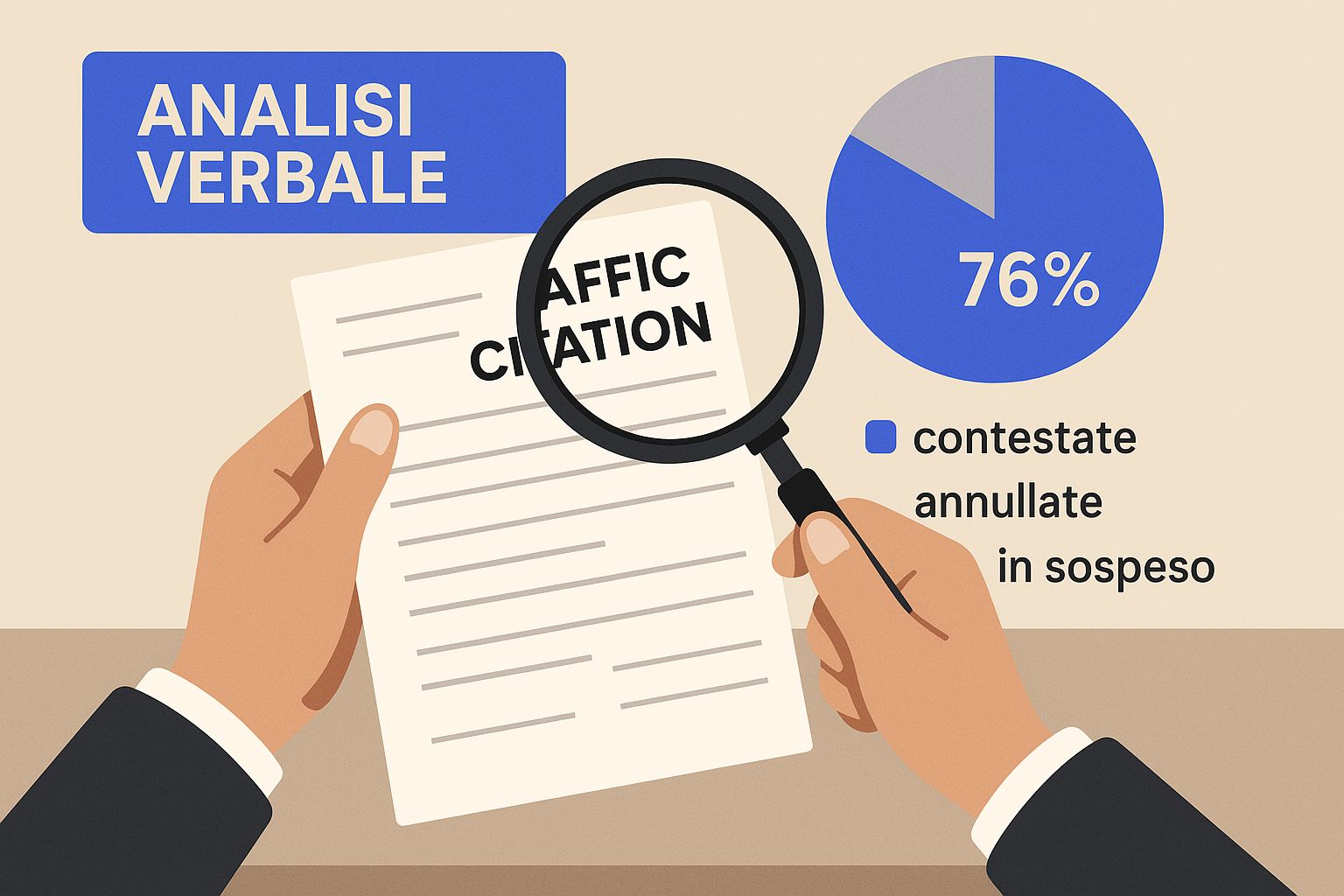 ANALISI VERBALE

AFFIC
CITATION

76%

contestate
annullate
in sospeso