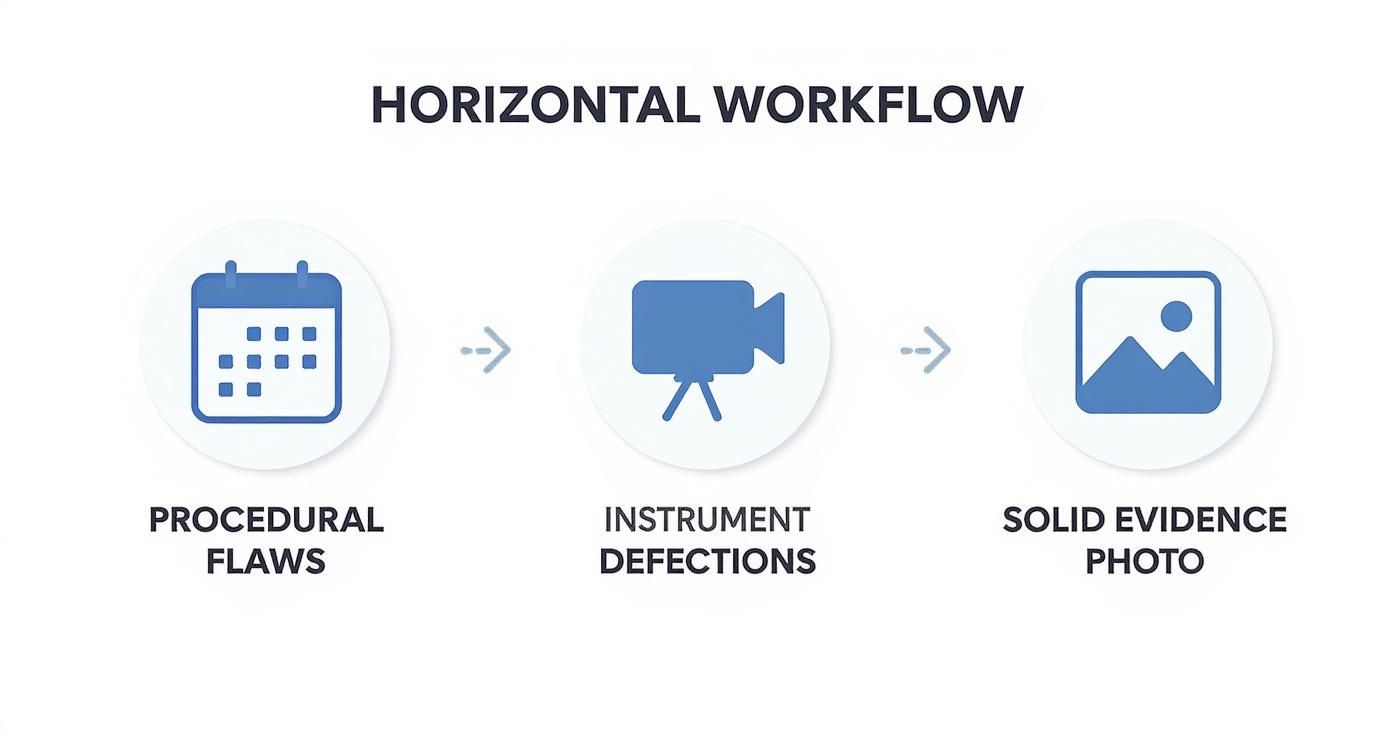 HORIZONTAL WORKFLOW

PROCEDURAL FLAWS

INSTRUMENT DEFECTIONS

SOLID EVIDENCE PHOTO