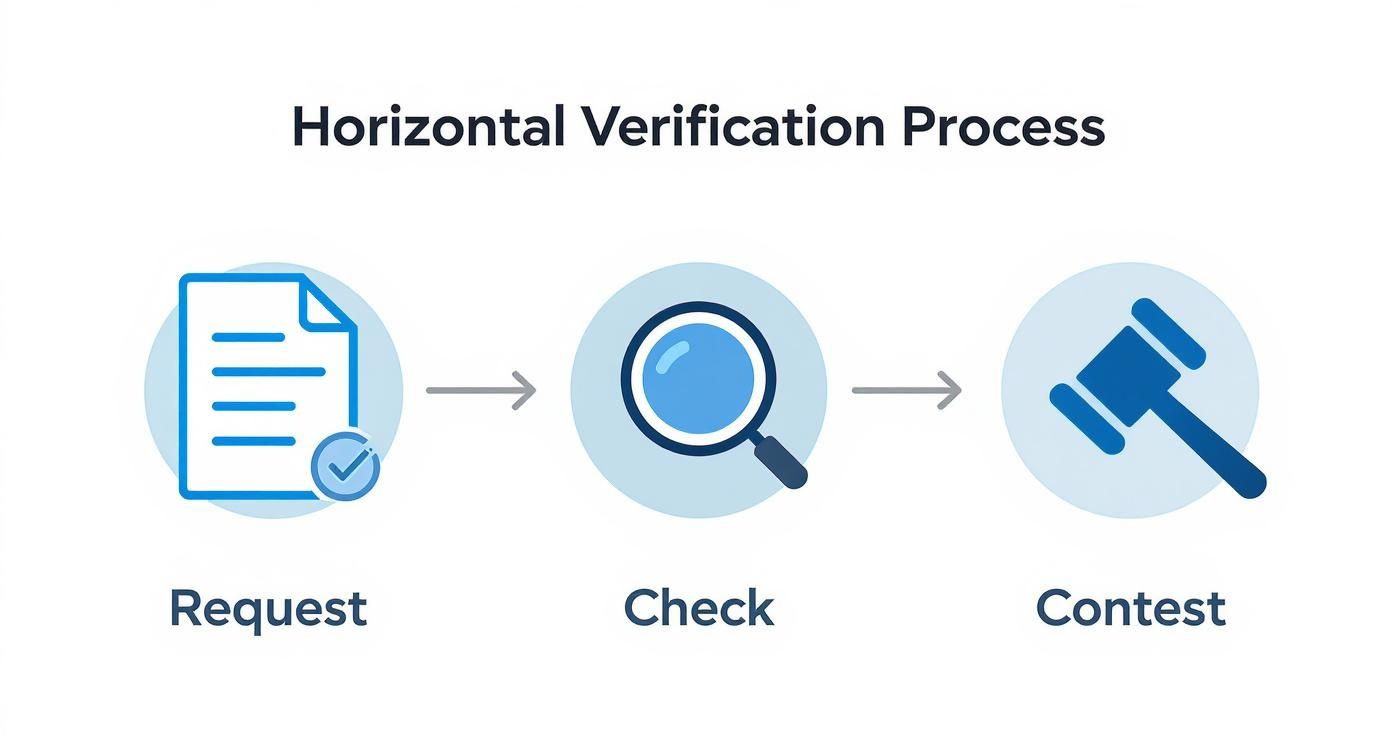 Horizontal Verification Process

Request

Check

Contest