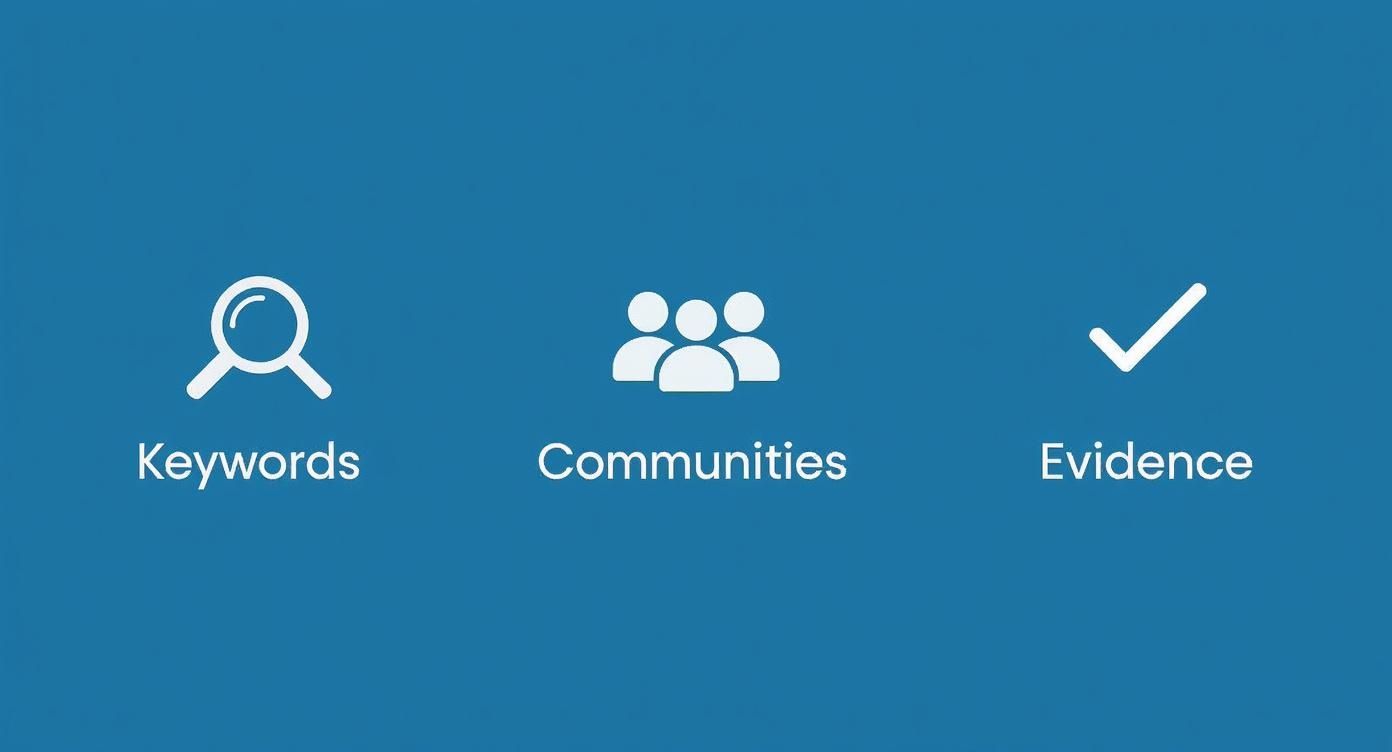 Keywords

Communities

Evidence