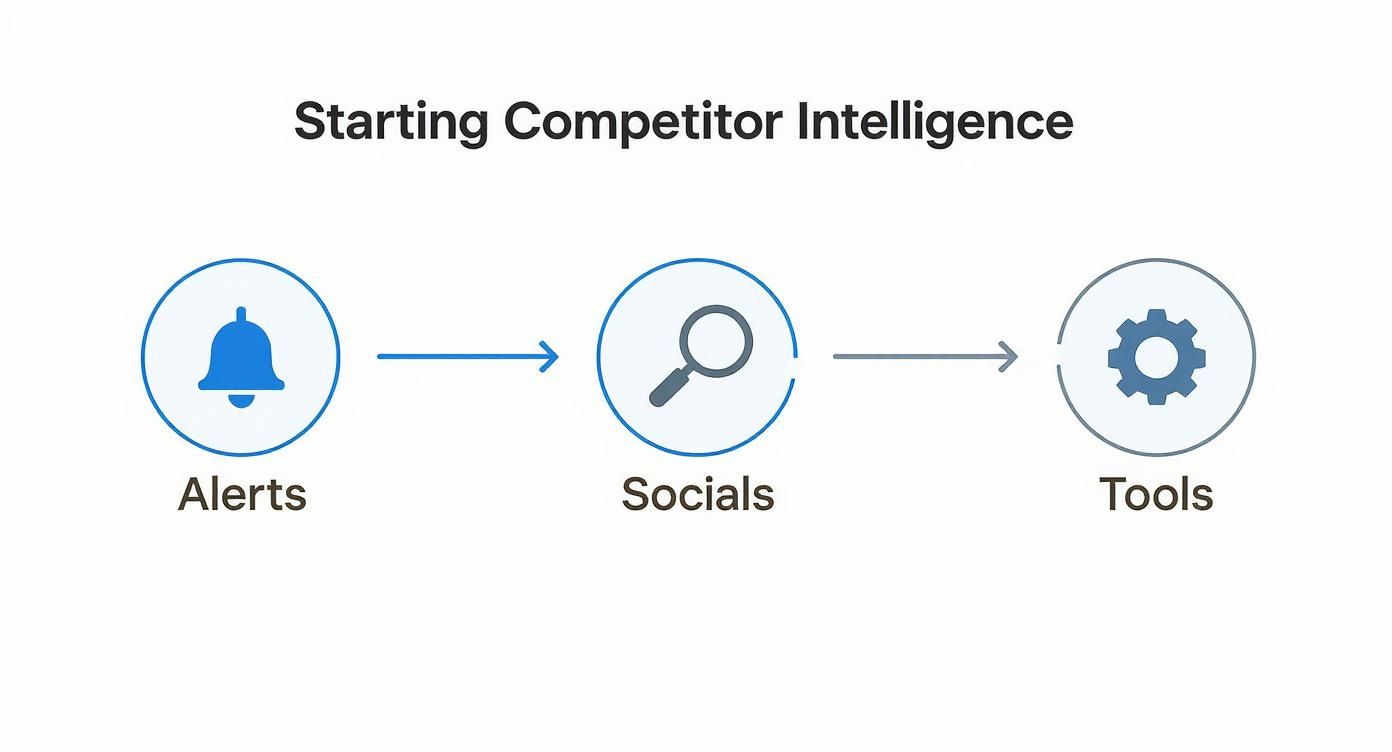 Starting Competitor Intelligence

Alerts

Socials

Tools