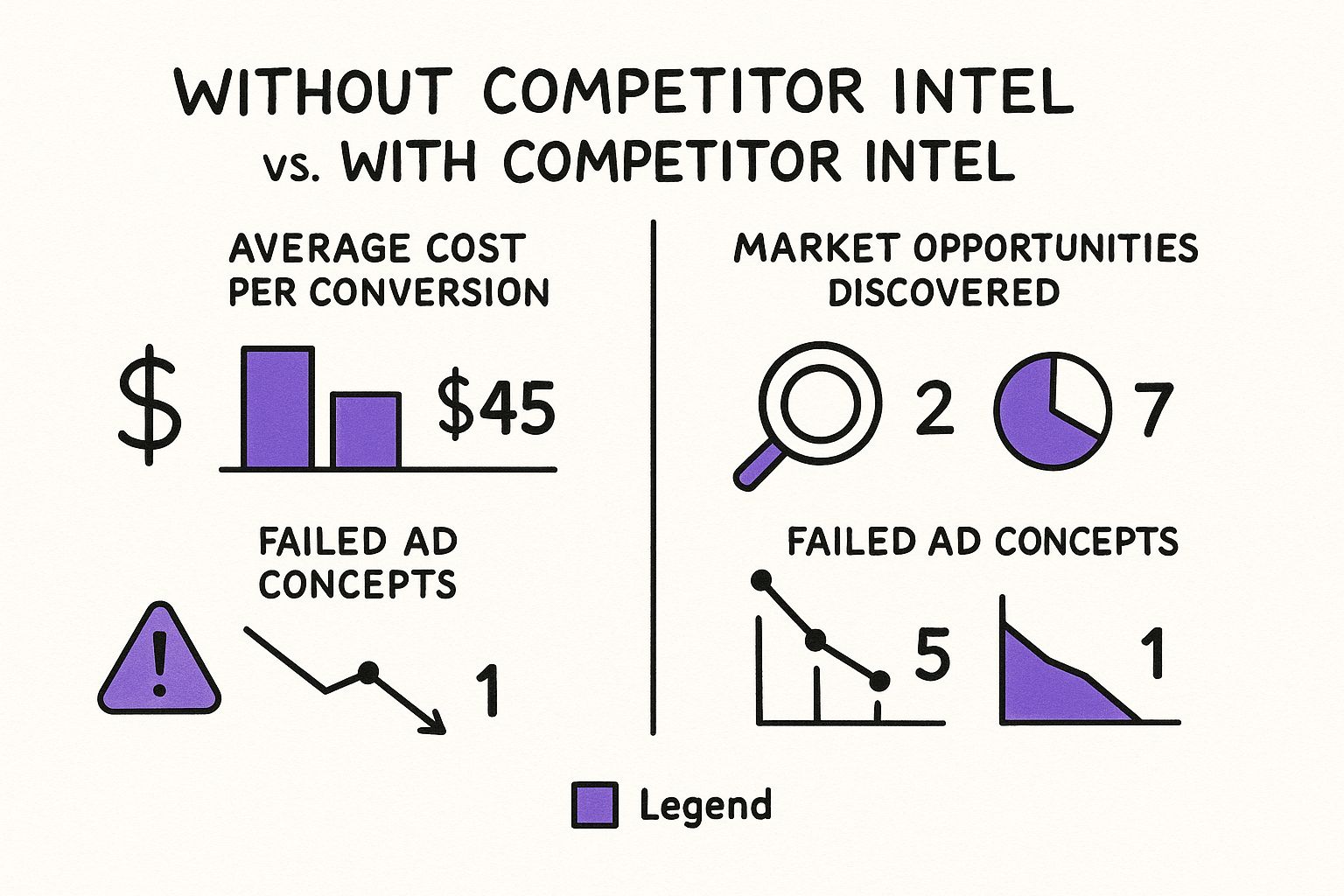 WITHOUT COMPETITOR INTEL
vs. WITH COMPETITOR INTEL

AVERAGE COST PER CONVERSION

$

$45

FAILED AD CONCEPTS

!

1

MARKET OPPORTUNITIES DISCOVERED

2

7

FAILED AD CONCEPTS

5

1

Legend