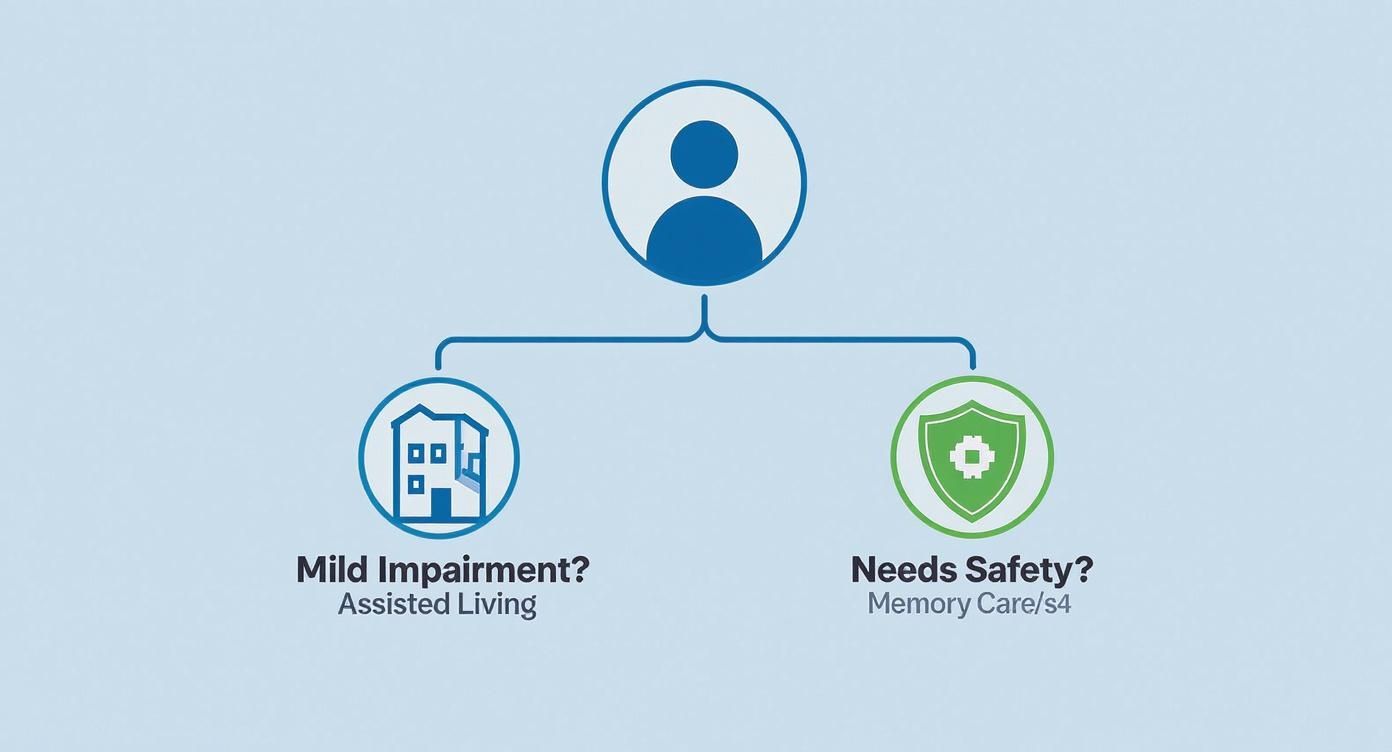 Mild Impairment?
Assisted Living

Needs Safety?
Memory Care/s4