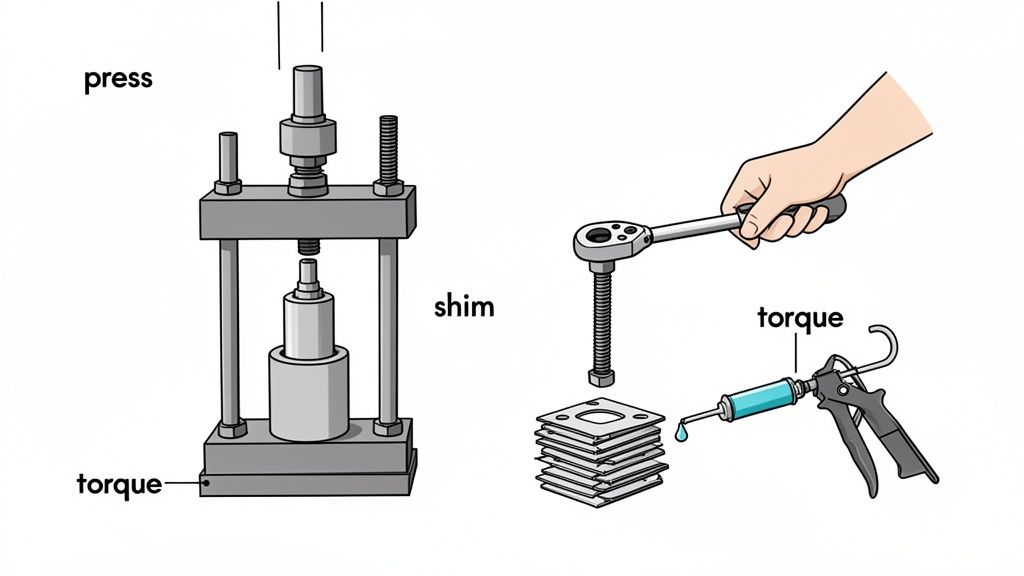 press

shim

torque

torque