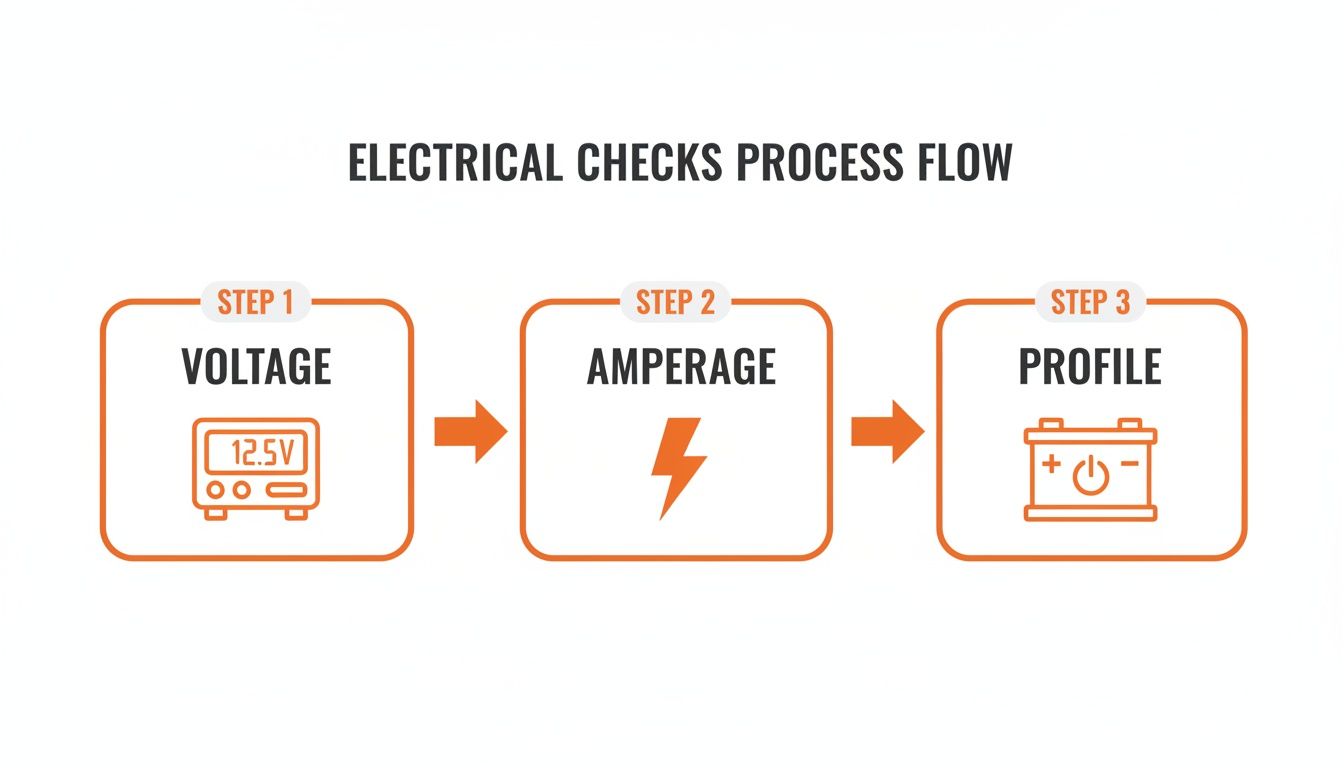 ELECTRICAL CHECKS PROCESS FLOW

STEP 1
VOLTAGE
12.5V

STEP 2
AMPERAGE

STEP 3
PROFILE
+ −