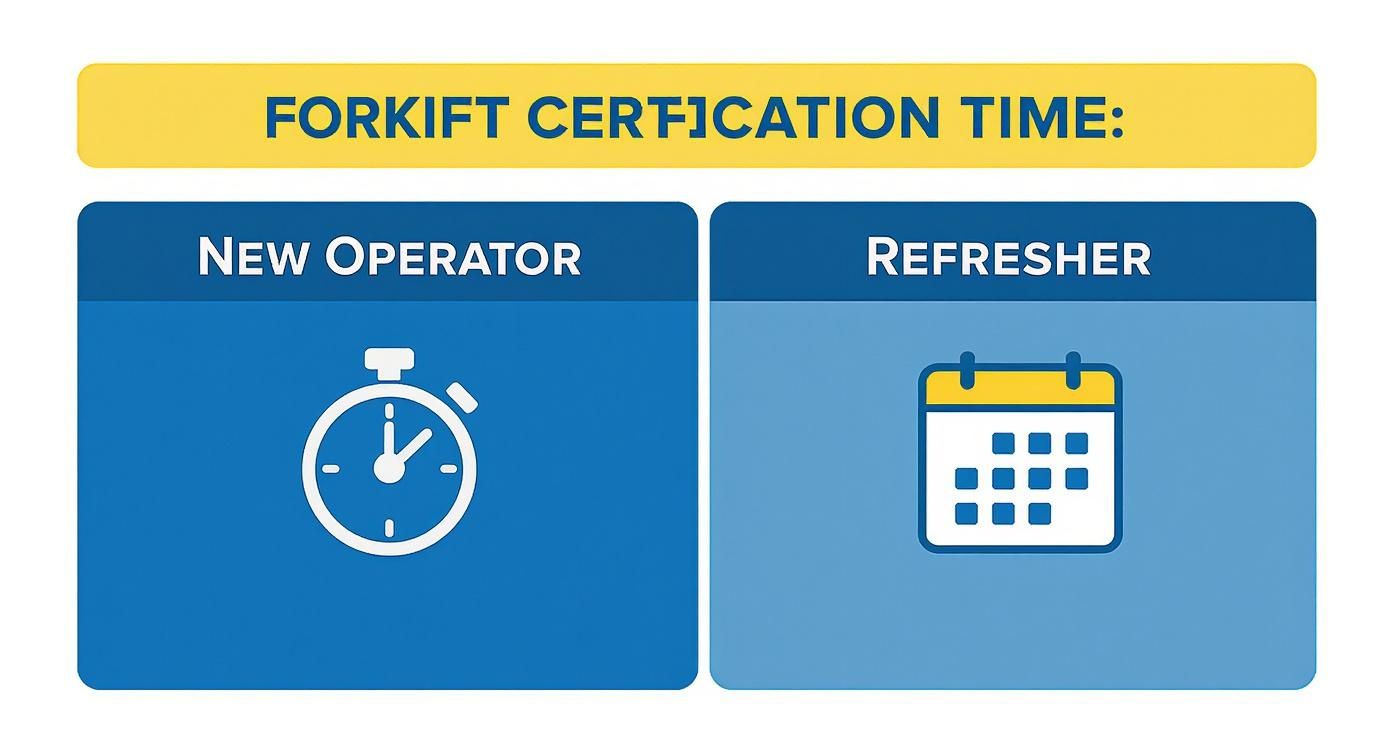 FORKIFT CERTFICATION TIME:

NEW OPERATOR

REFRESHER