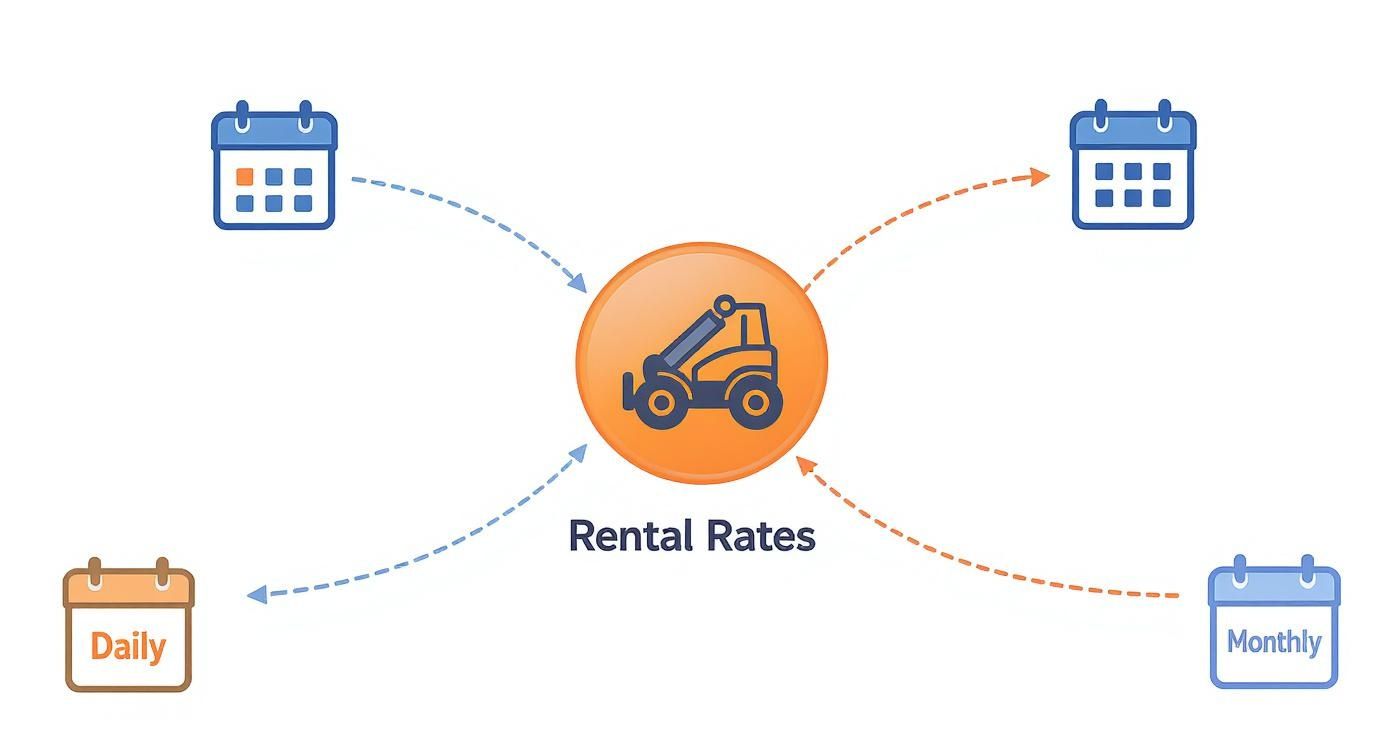 Rental Rates

Daily

Monthly