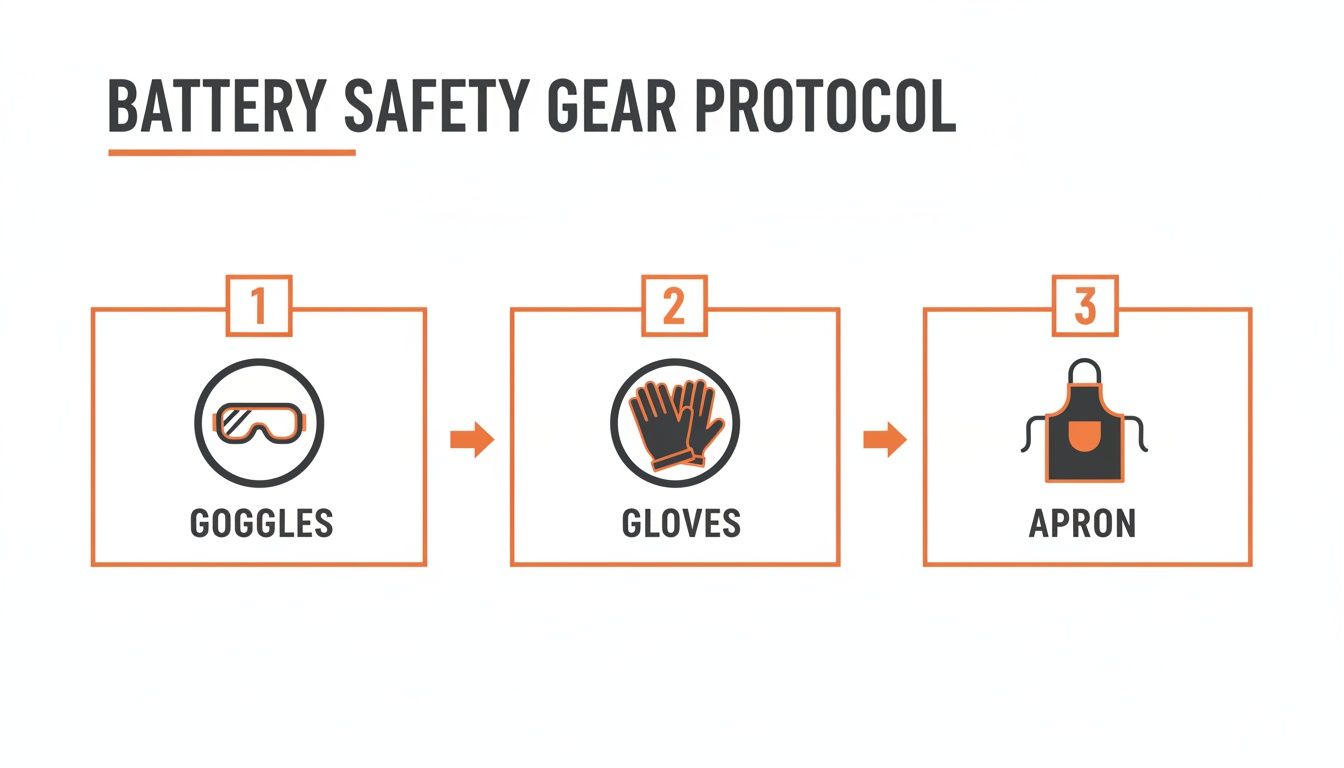 BATTERY SAFETY GEAR PROTOCOL

1
GOGGLES

2
GLOVES

3
APRON