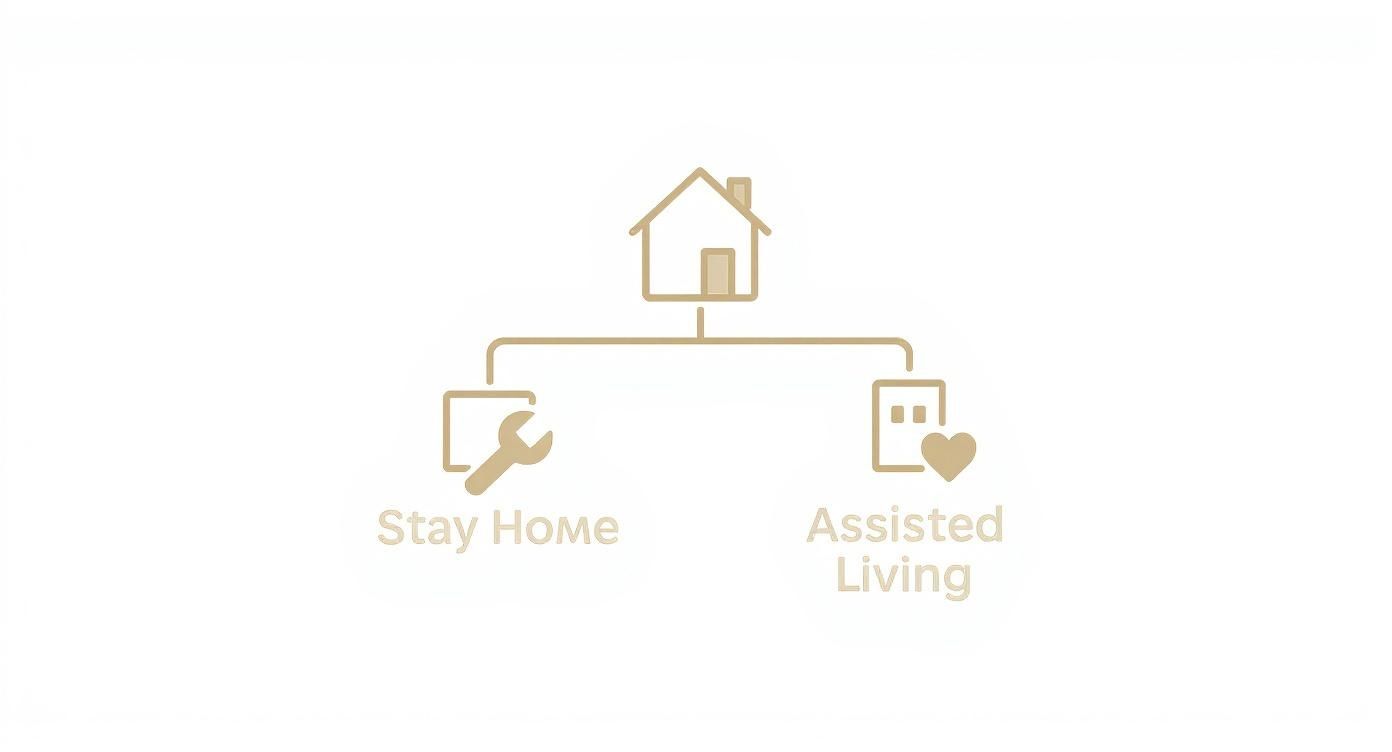 Stay Home

Assisted Living