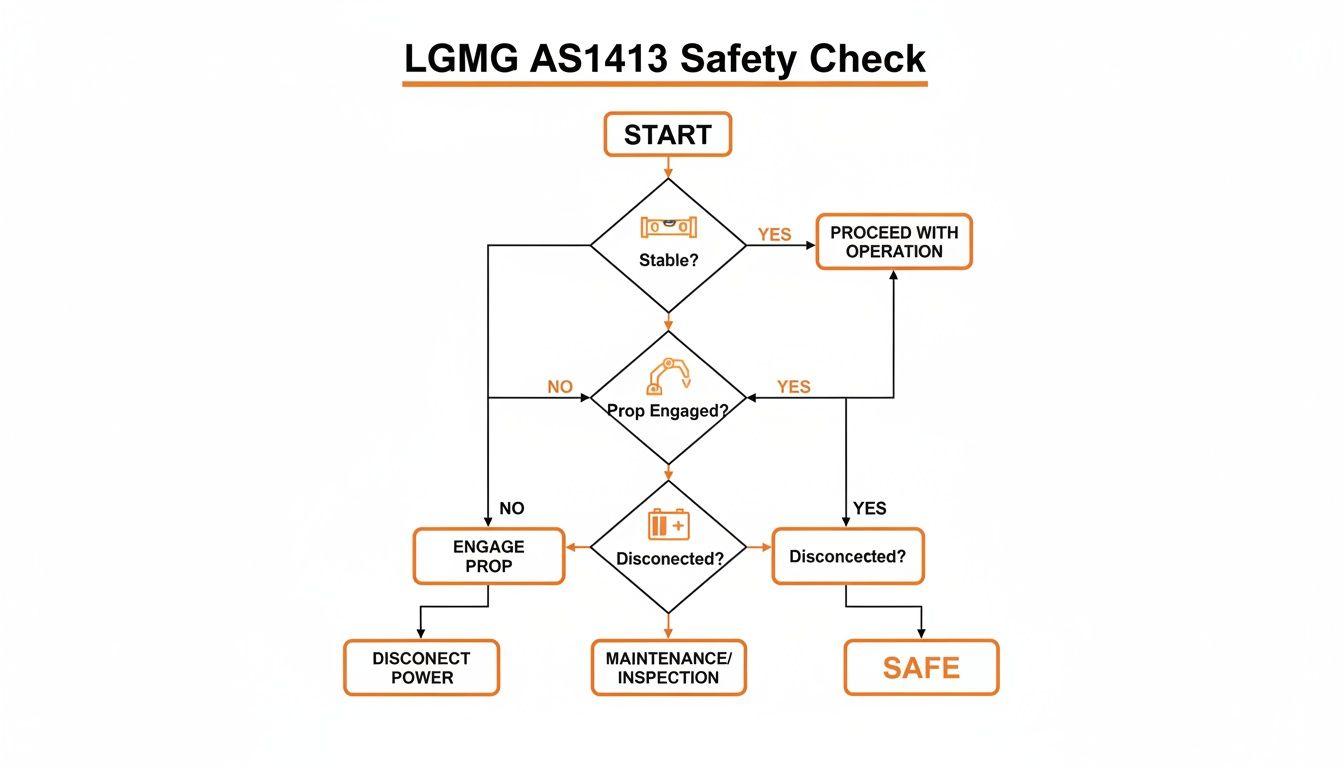 LGMG AS1413 Safety Check

START

Stable?

YES

PROCEED WITH OPERATION

NO

Prop Engaged?

YES

NO

YES

ENGAGE PROP

Disconected?

Disconcected?

DISCONECT POWER

MAINTENANCE/ INSPECTION

SAFE