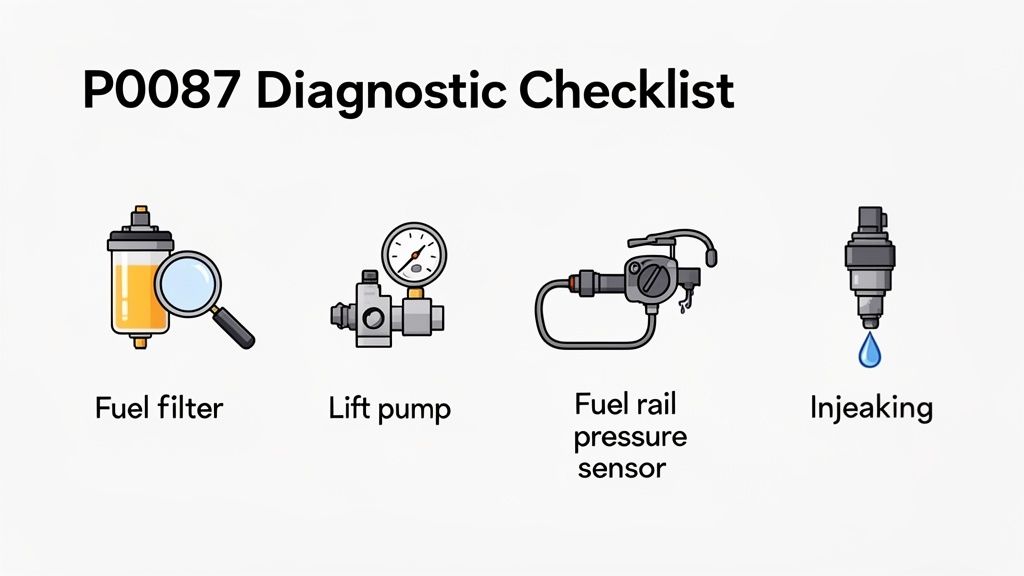 P0087 Diagnostic Checklist

Fuel filter

Lift pump

Fuel rail pressure sensor

Injeaking