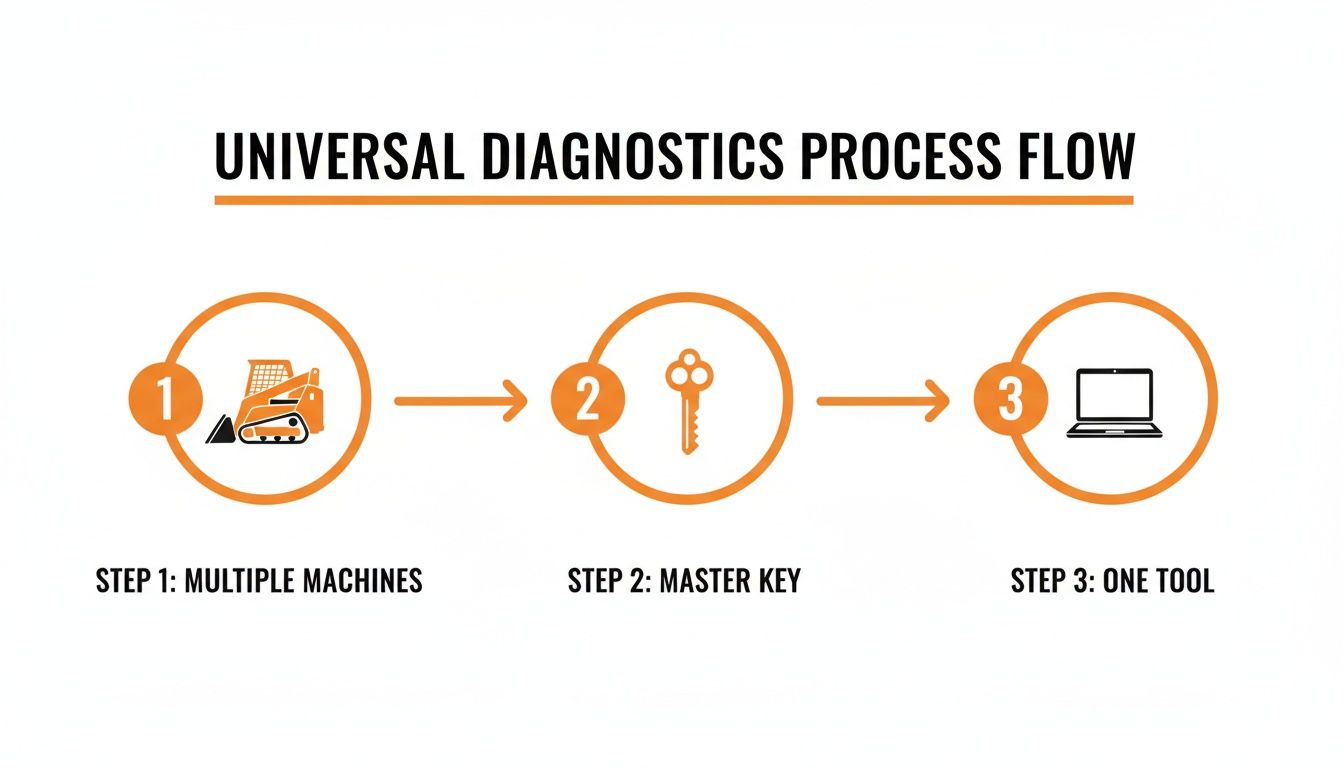 UNIVERSAL DIAGNOSTICS PROCESS FLOW

1

2

3

STEP 1: MULTIPLE MACHINES

STEP 2: MASTER KEY

STEP 3: ONE TOOL