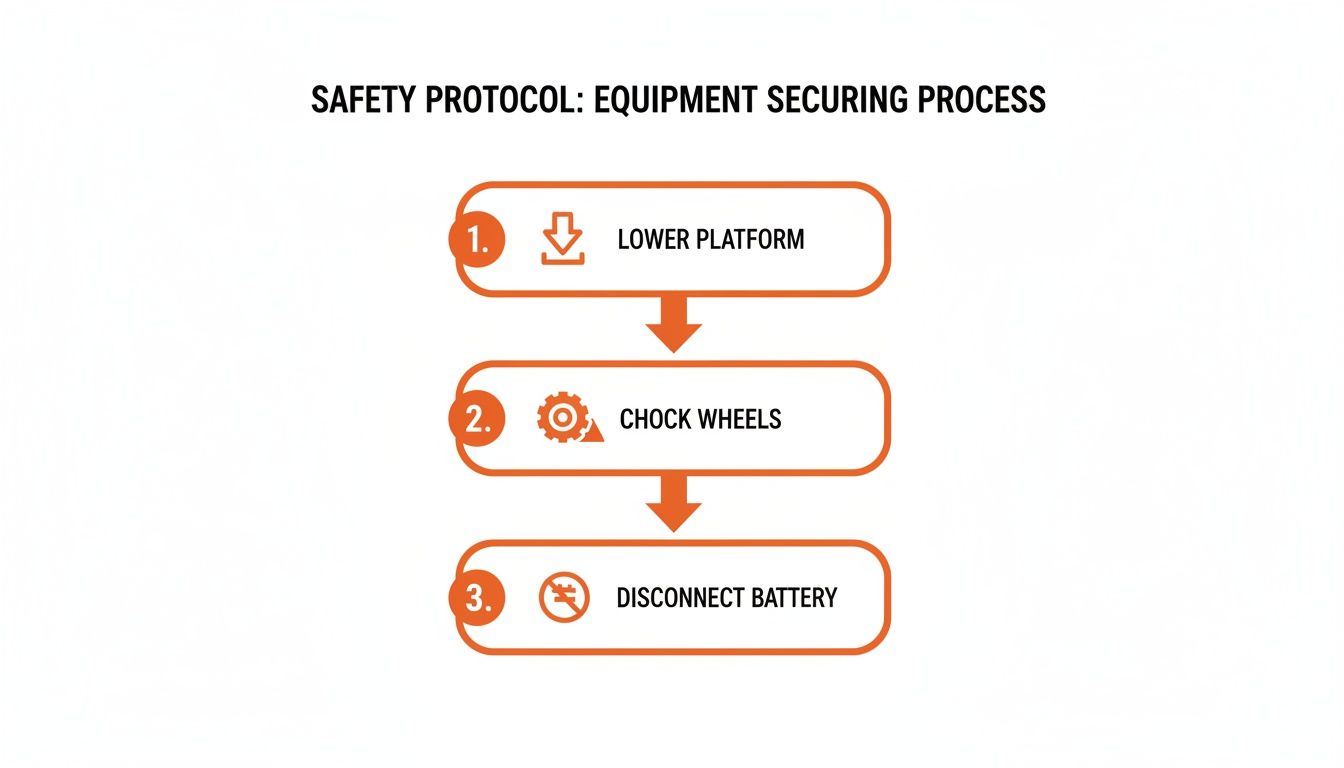 SAFETY PROTOCOL: EQUIPMENT SECURING PROCESS

1. LOWER PLATFORM

2. CHOCK WHEELS

3. DISCONNECT BATTERY