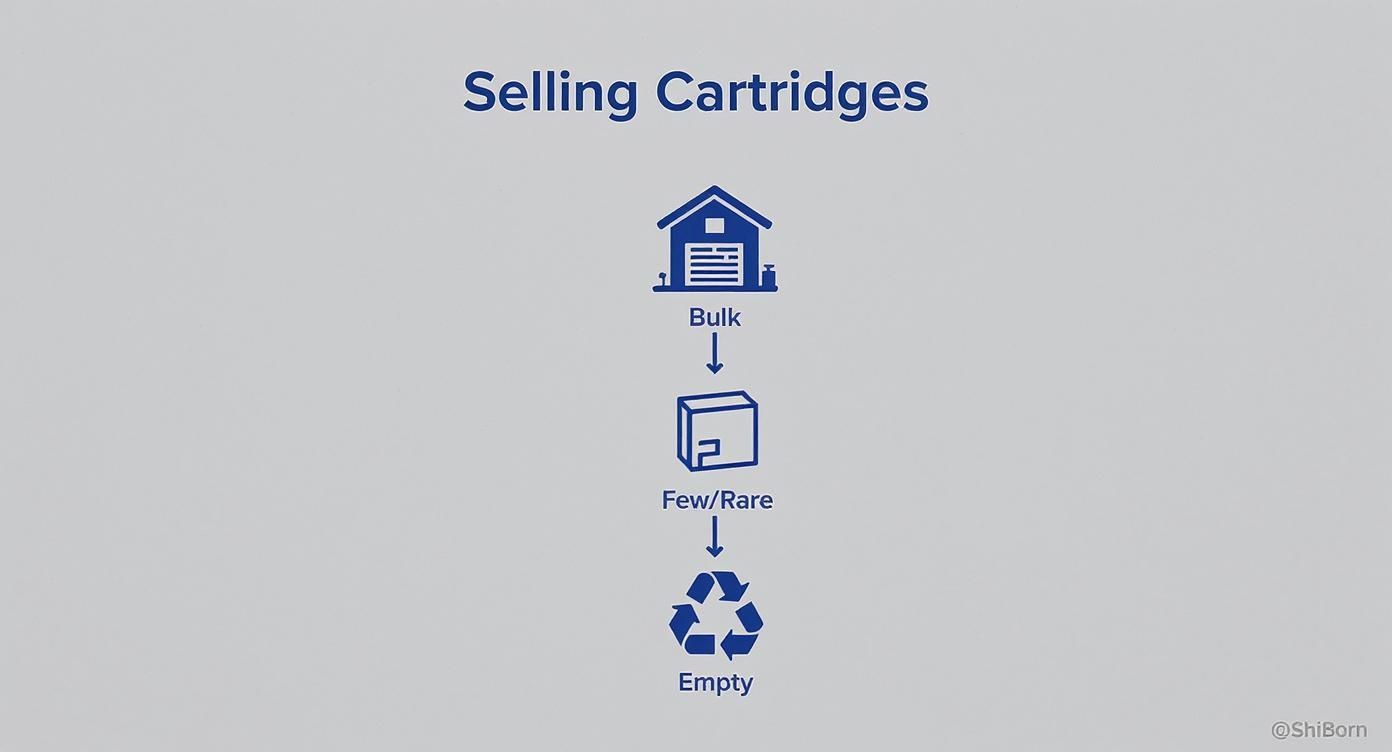 Selling Cartridges

Bulk

Few/Rare

Empty

@ShiBorn