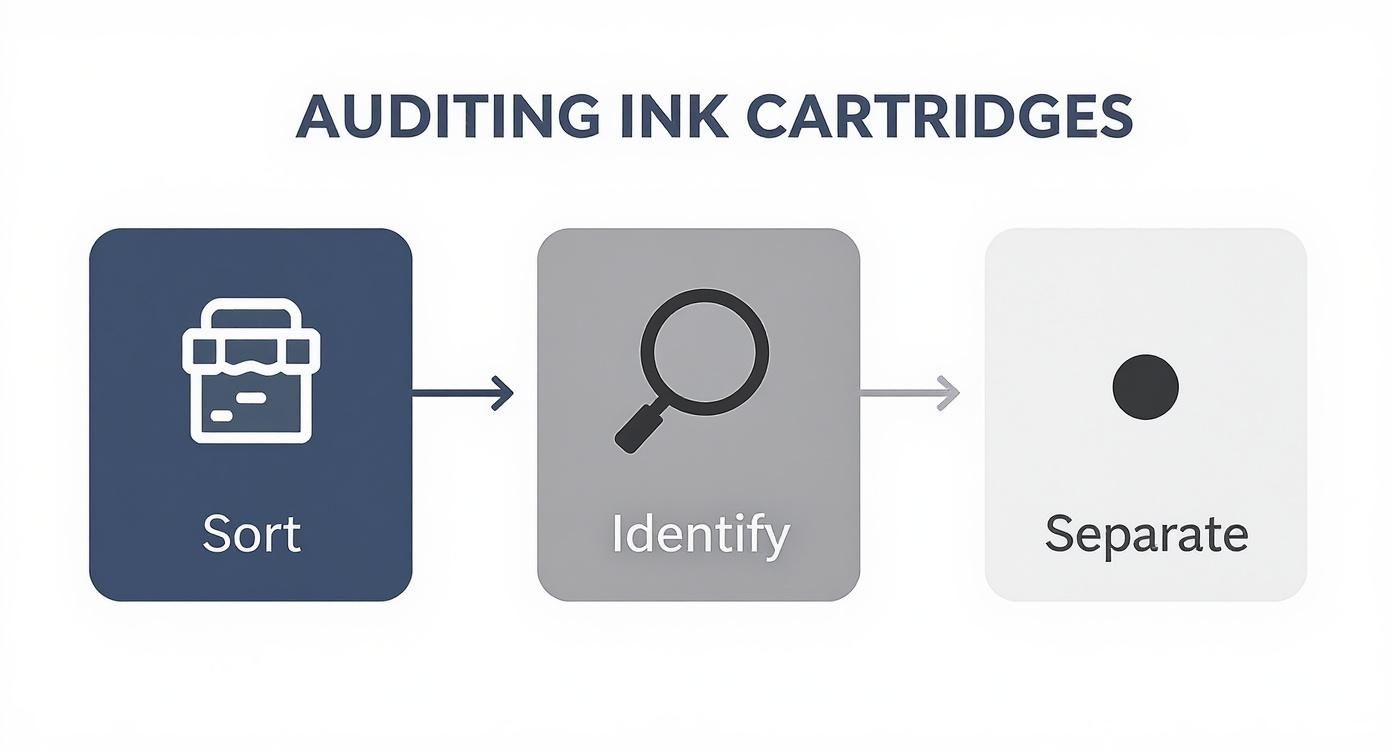 AUDITING INK CARTRIDGES

Sort

Identify

Separate