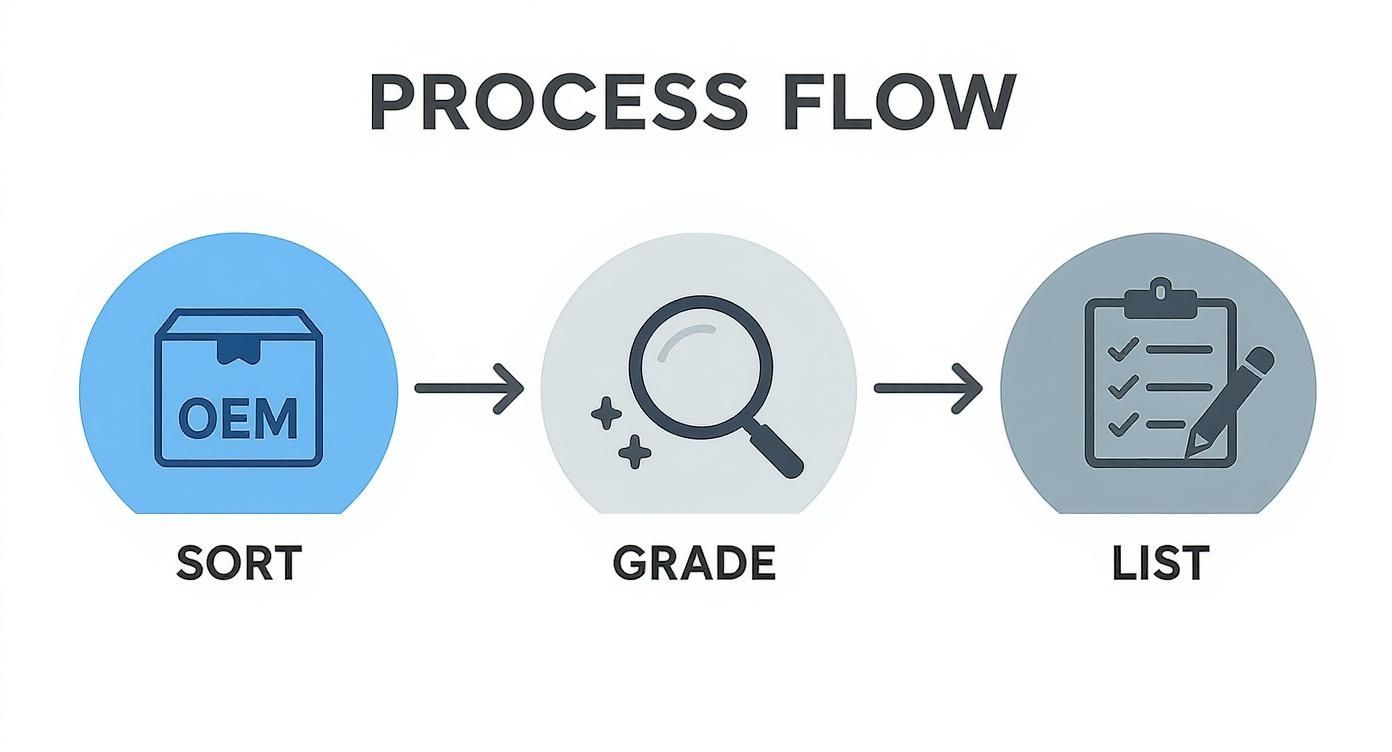 PROCESS FLOW

OEM

SORT

GRADE

LIST