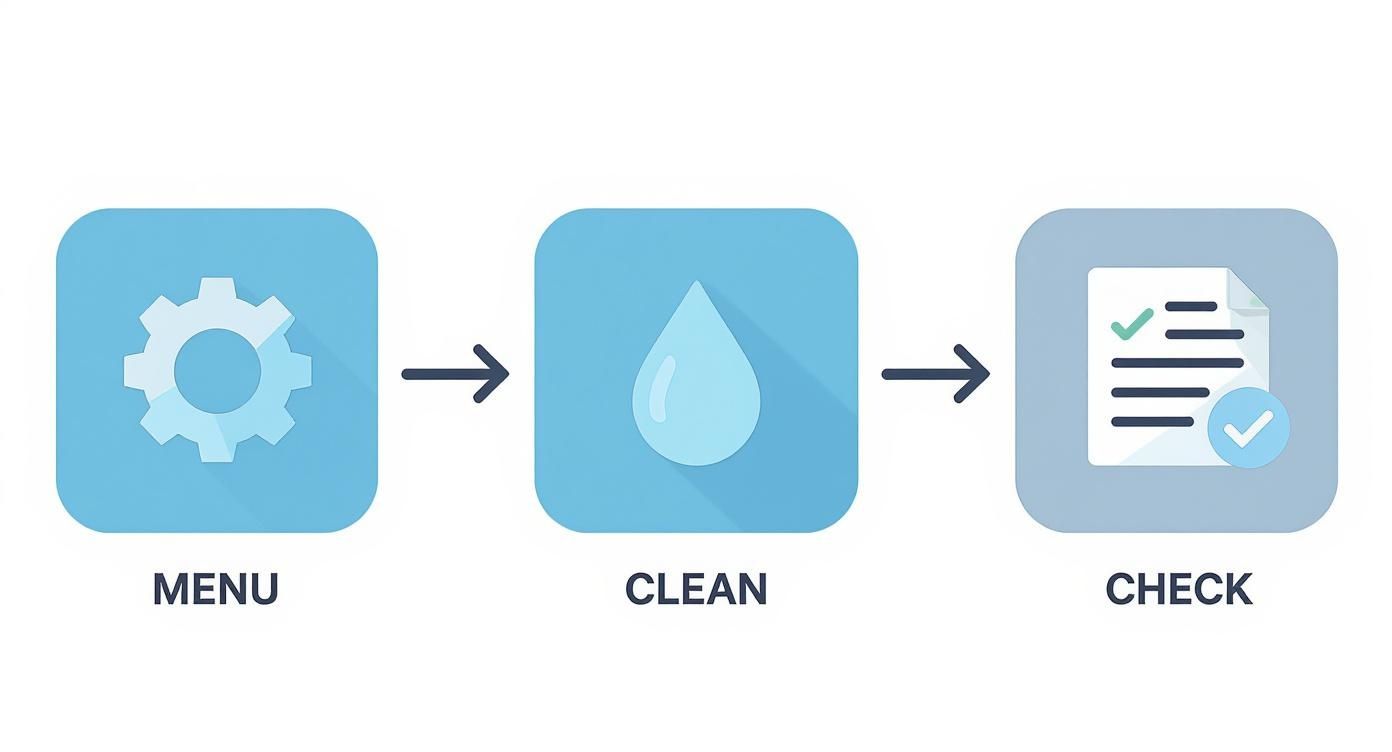 MENU

CLEAN

CHECK