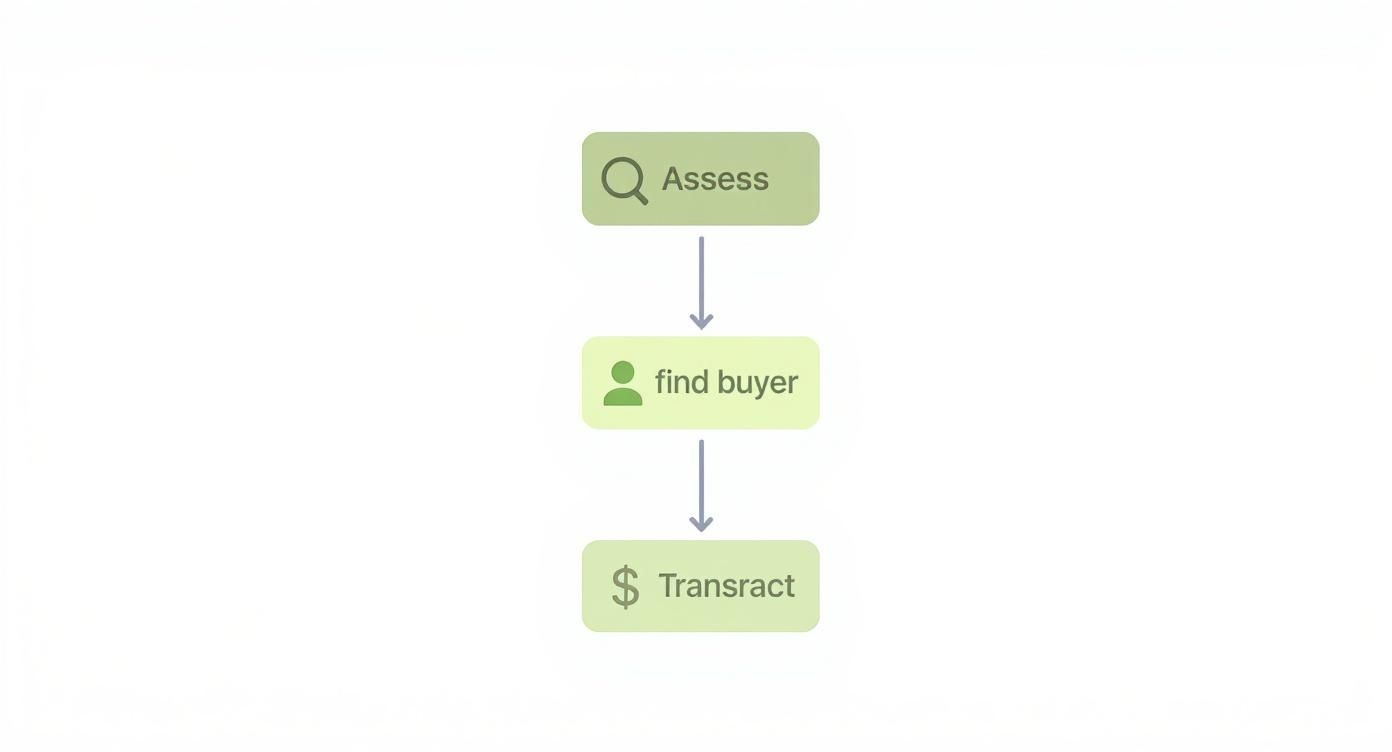 Assess

find buyer

$ Transract