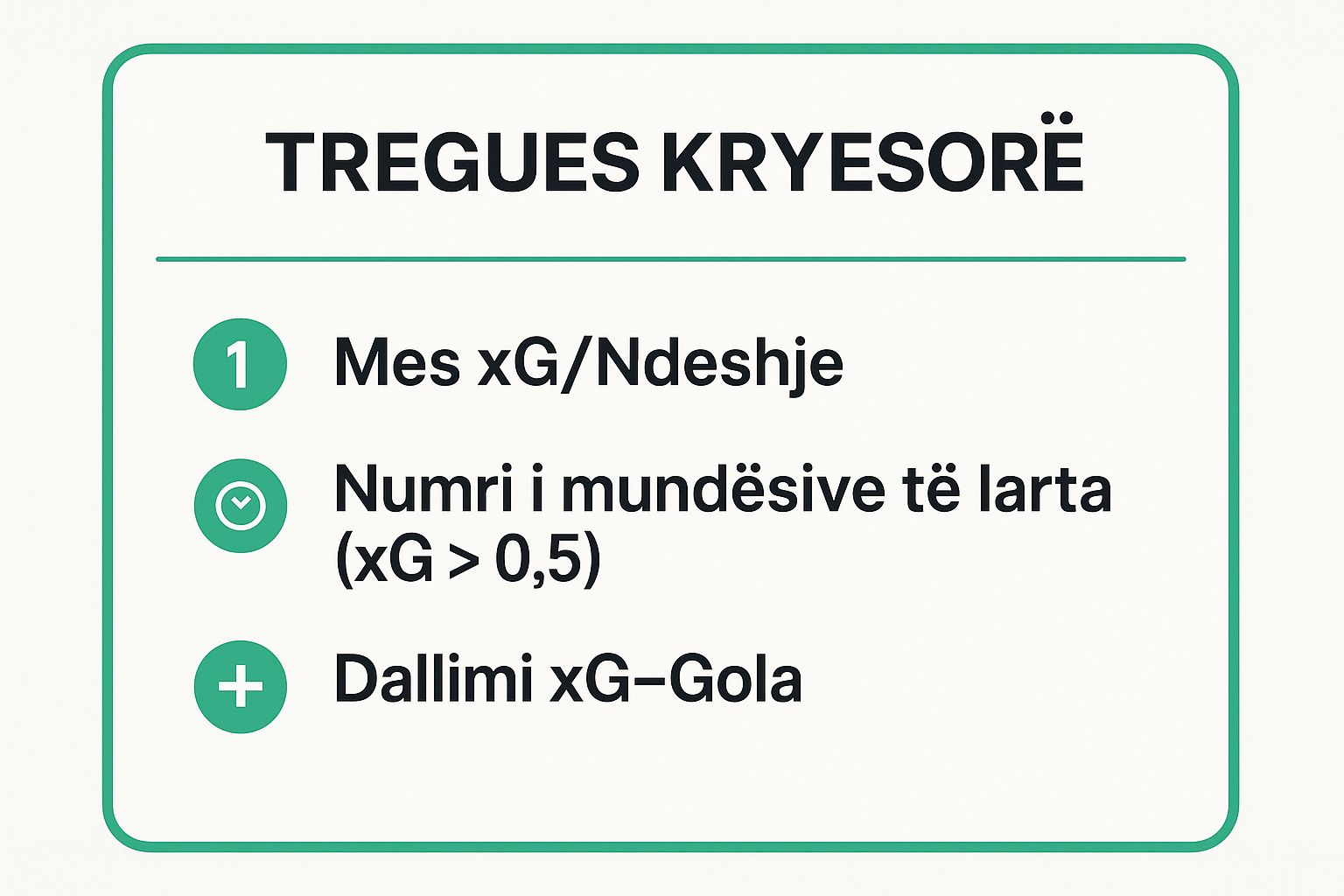 TREGUES KRYESORË

1 Mes xG/Ndeshje

Numri i mundësive të larta (xG > 0,5)

Dallimi xG–Gola