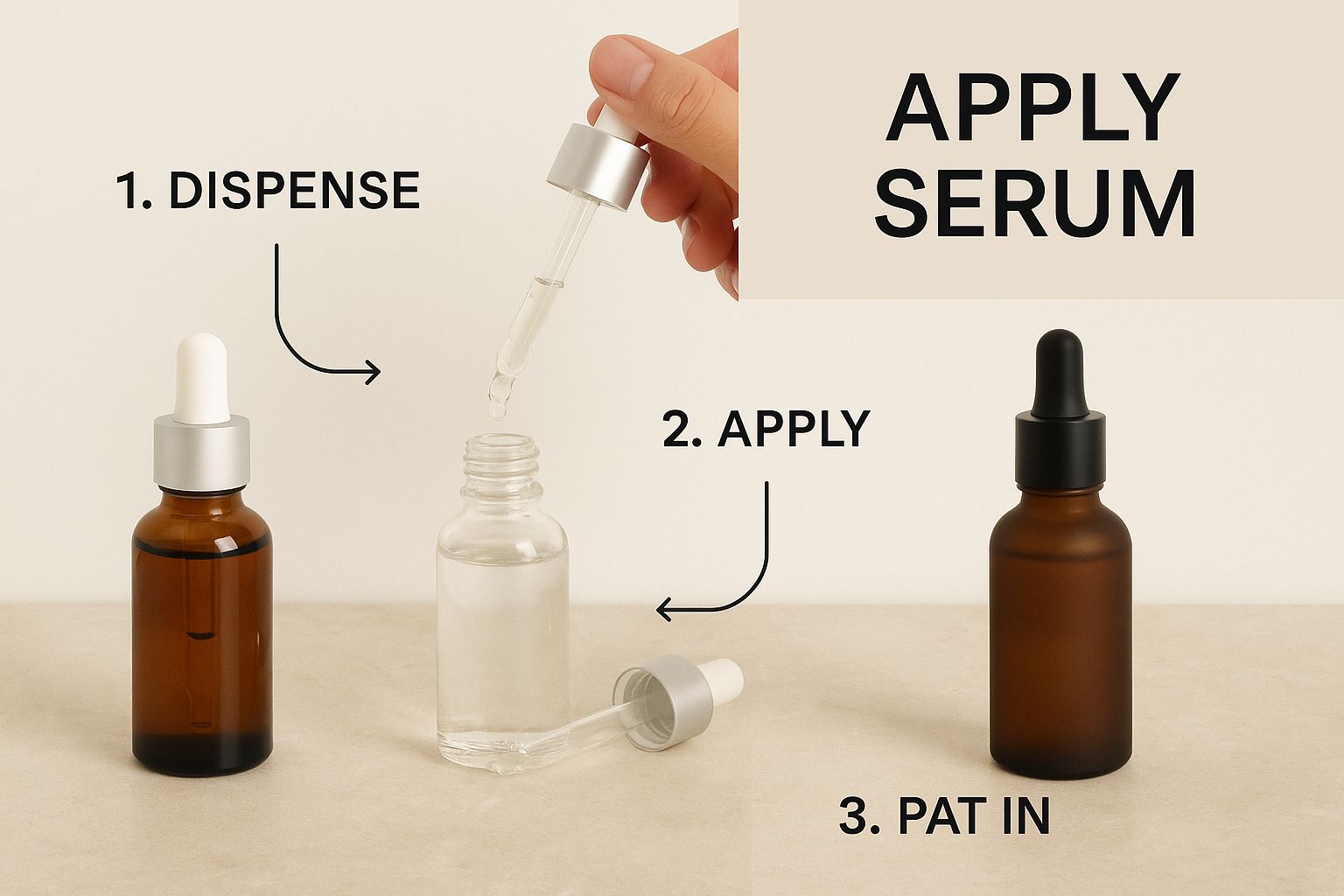 APPLY SERUM

1. DISPENSE

2. APPLY

3. PAT IN