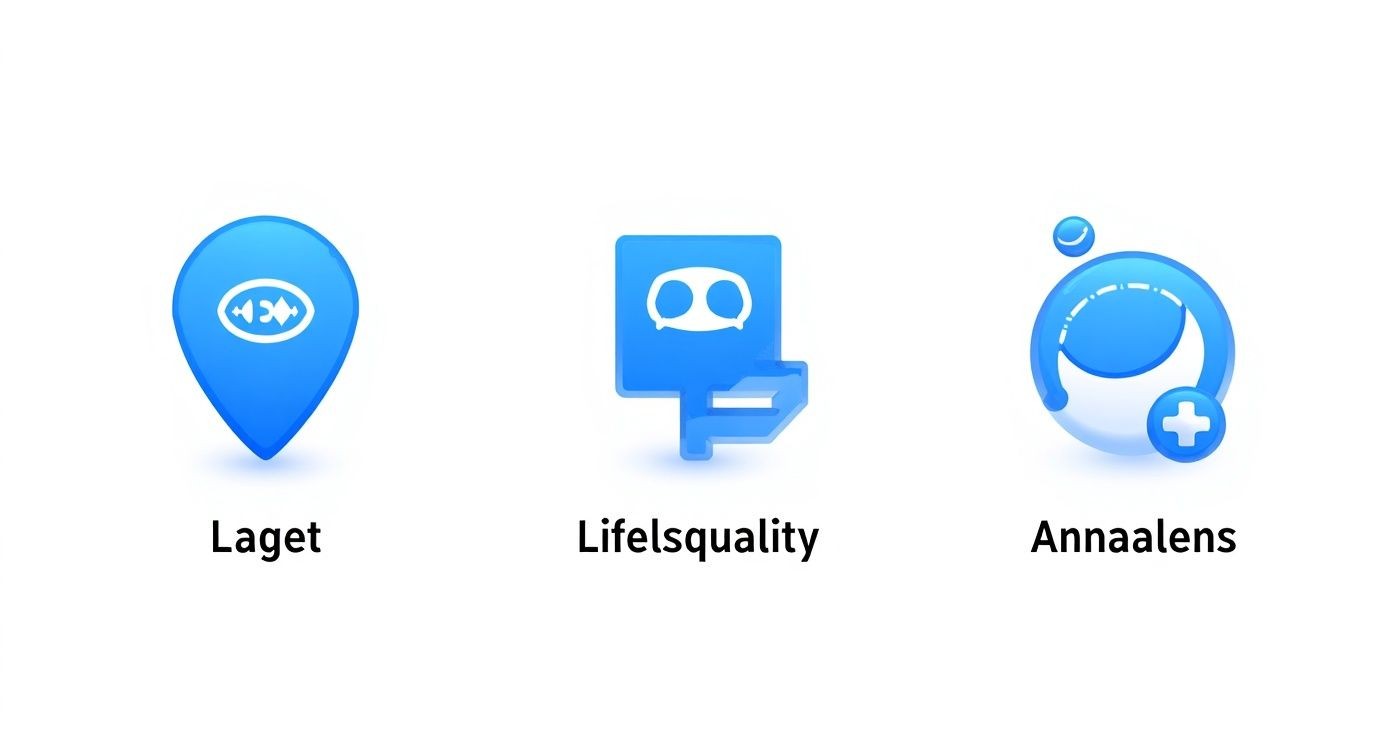 Laget

Lifelsquality

Annaalens