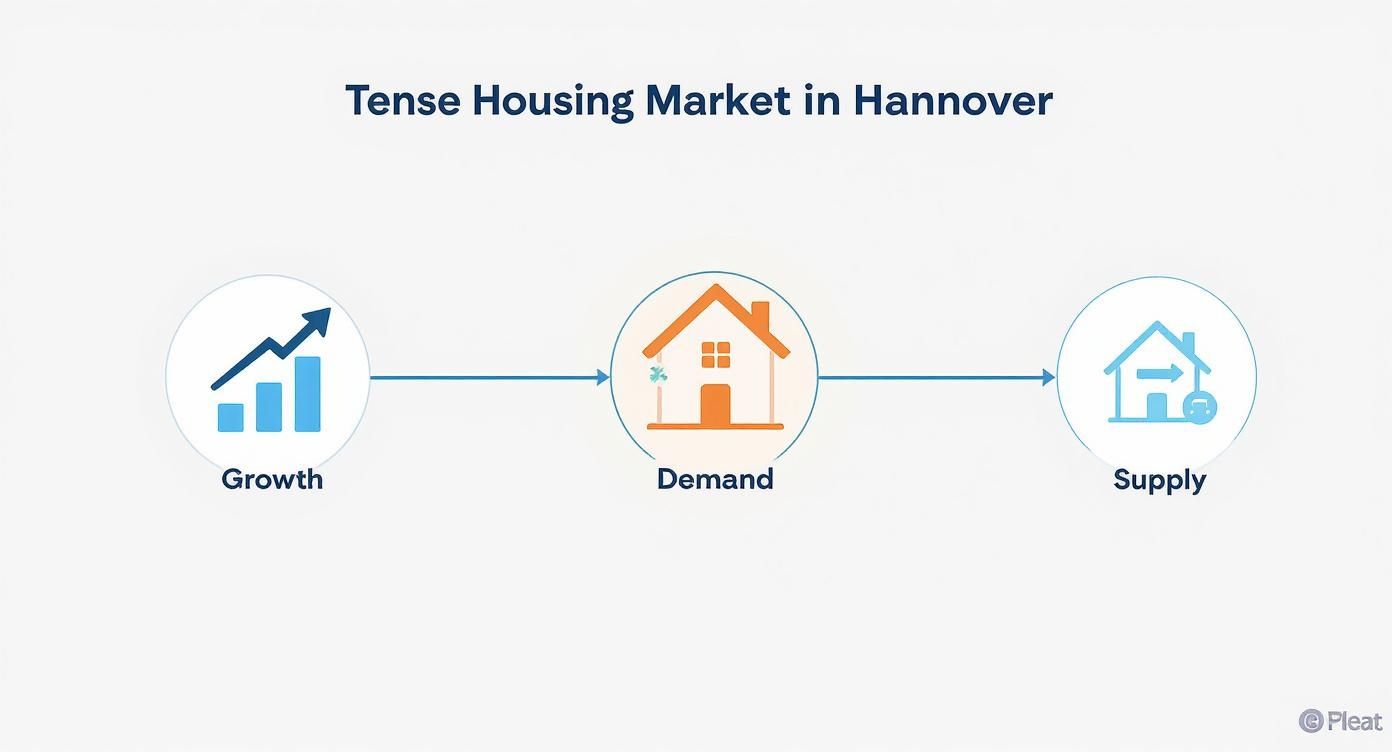 Tense Housing Market in Hannover

Growth

Demand

Supply

Pleat