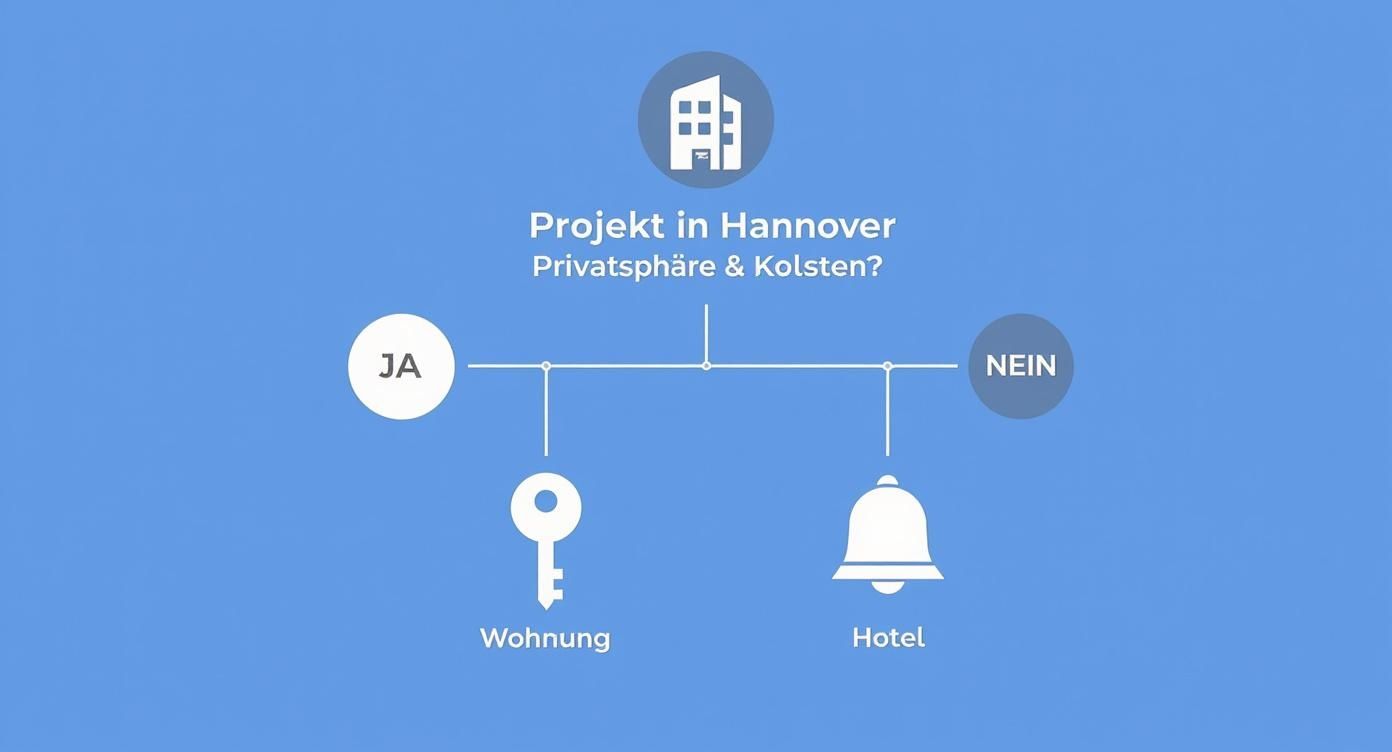 Projekt in Hannover
Privatsphäre & Kolsten?

JA

NEIN

Wohnung

Hotel