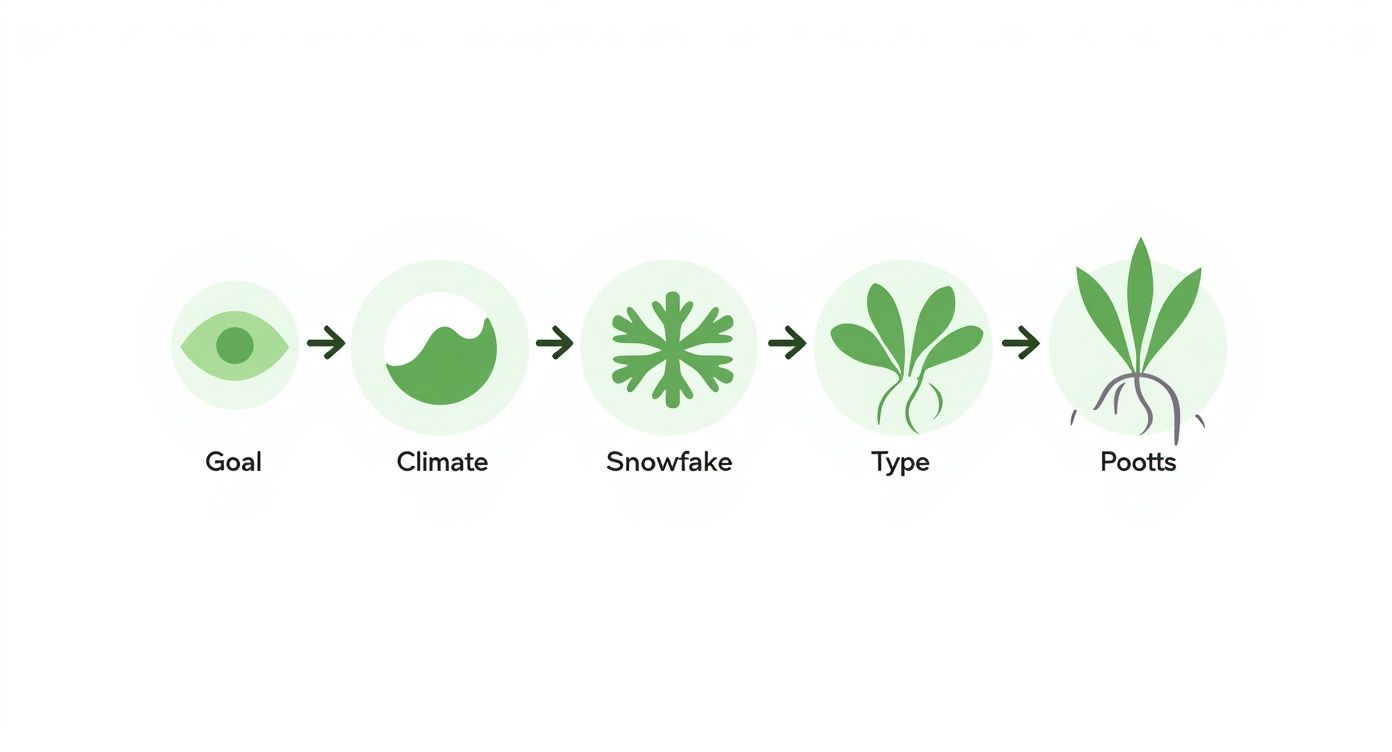 Goal

Climate

Snowfake

Type

Pootts