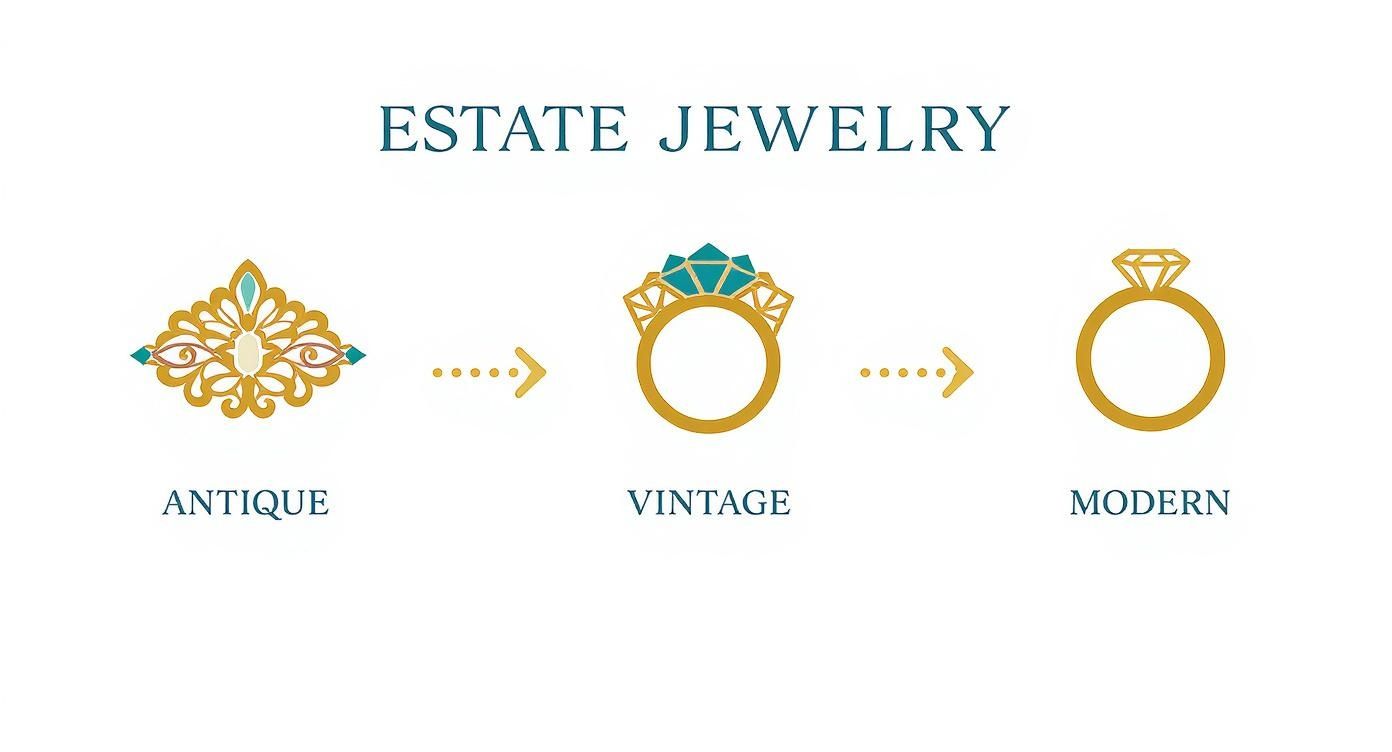 ESTATE JEWELRY

ANTIQUE

VINTAGE

MODERN