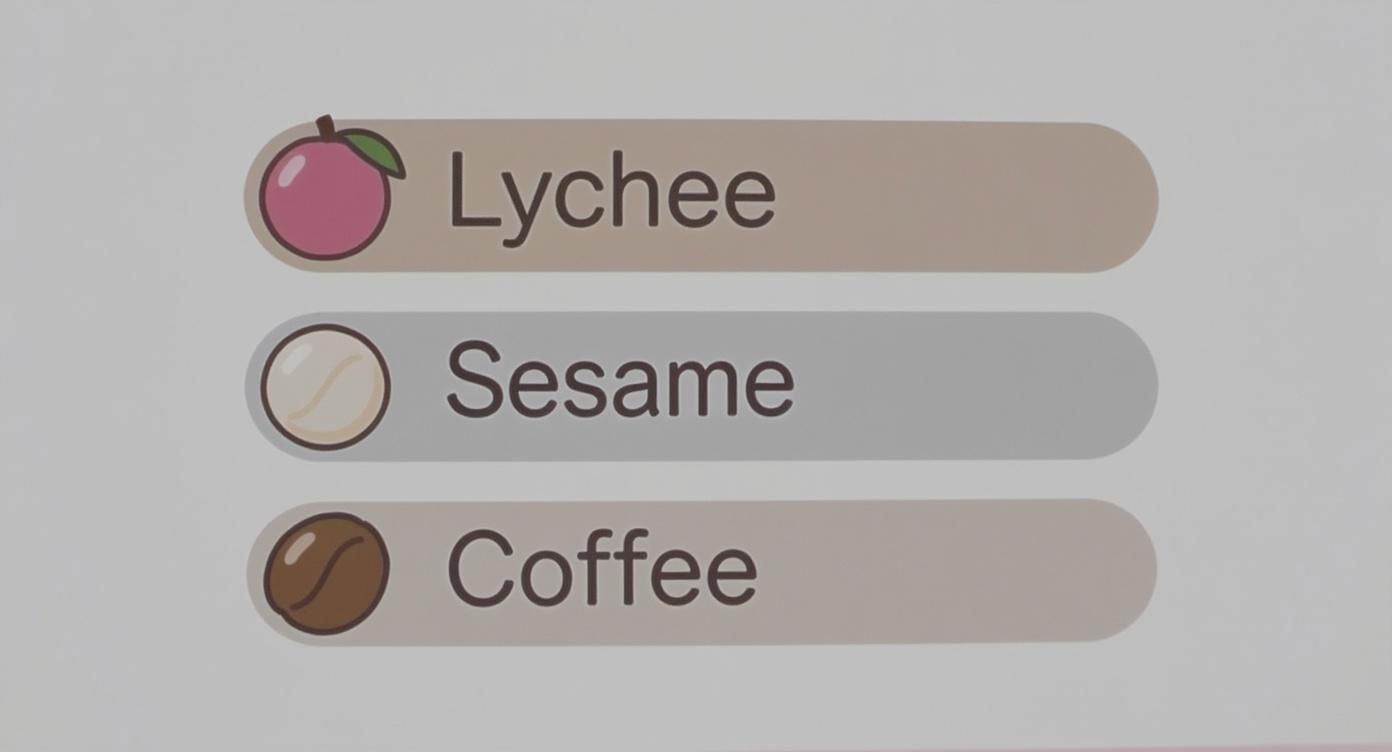 Lychee

Sesame

Coffee