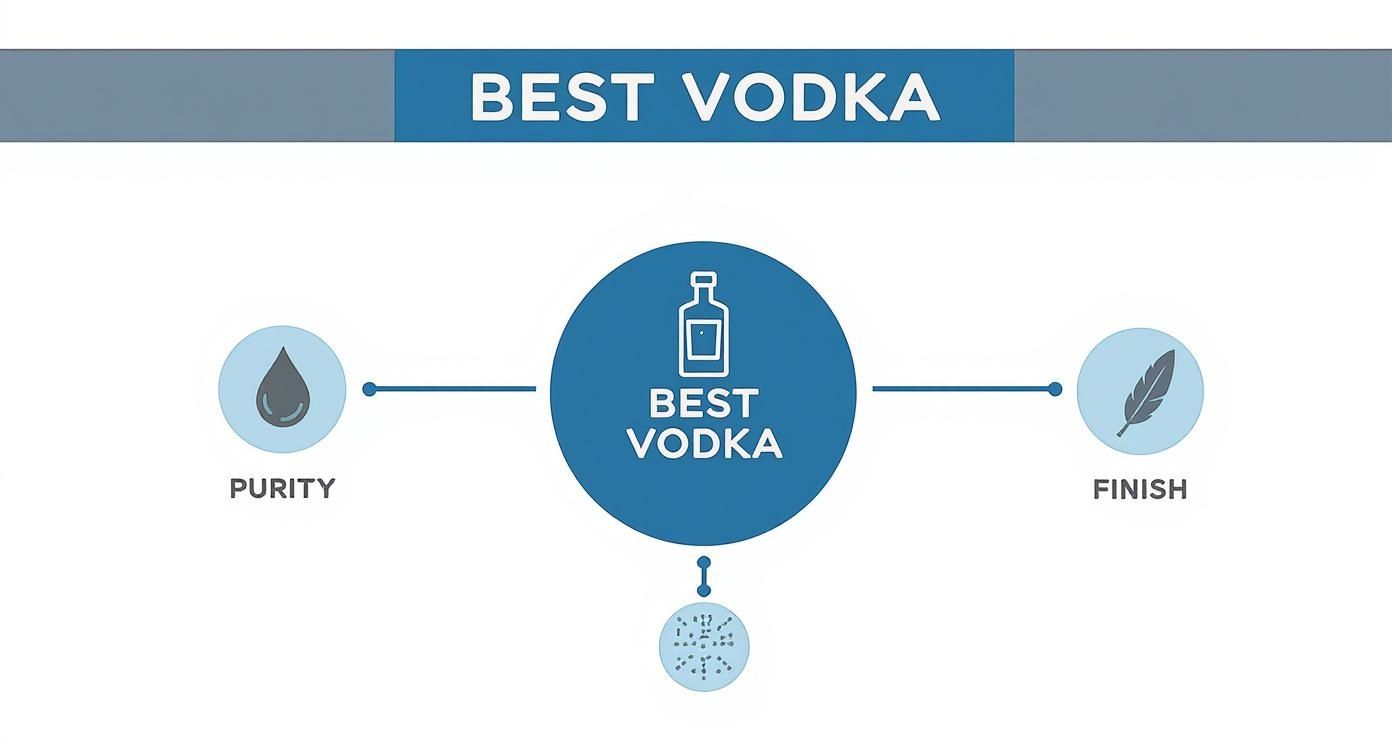 BEST VODKA

PURITY

BEST VODKA

FINISH