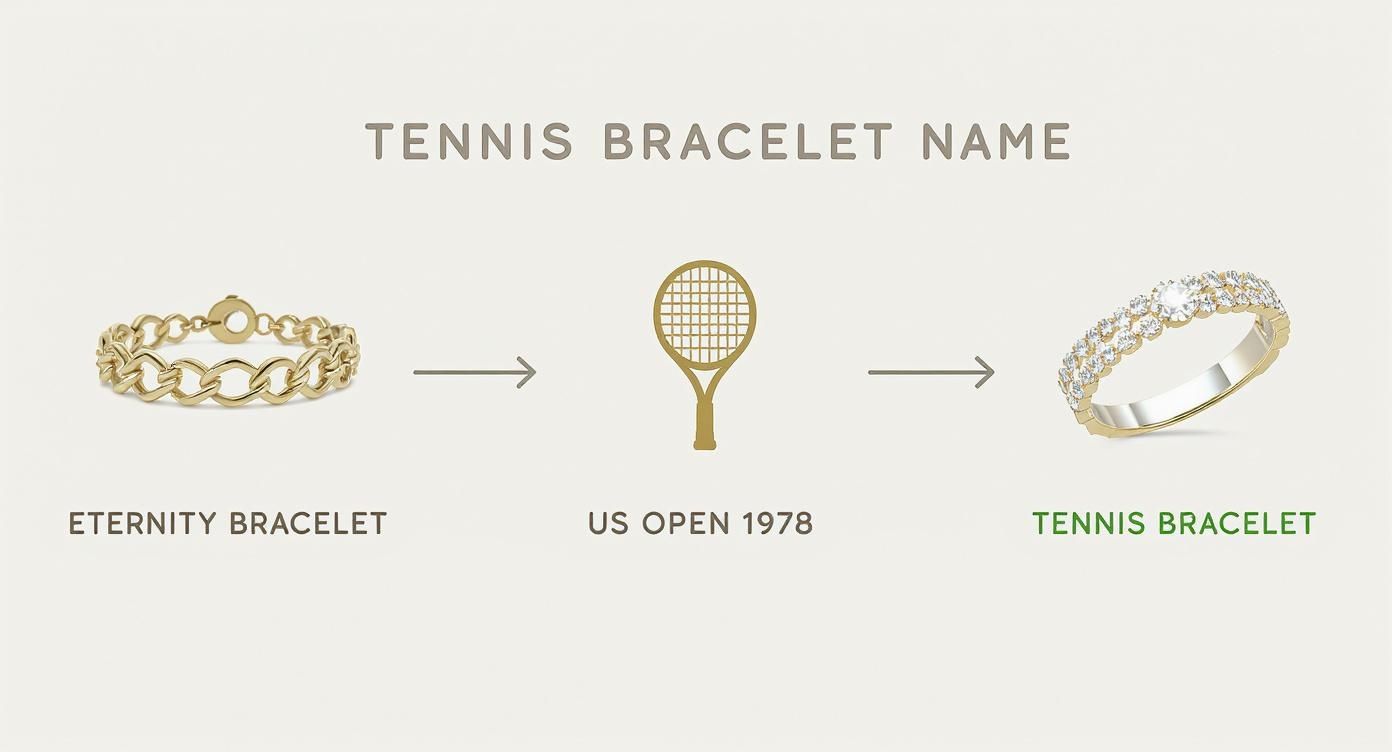 TENNIS BRACELET NAME

ETERNITY BRACELET

US OPEN 1978

TENNIS BRACELET