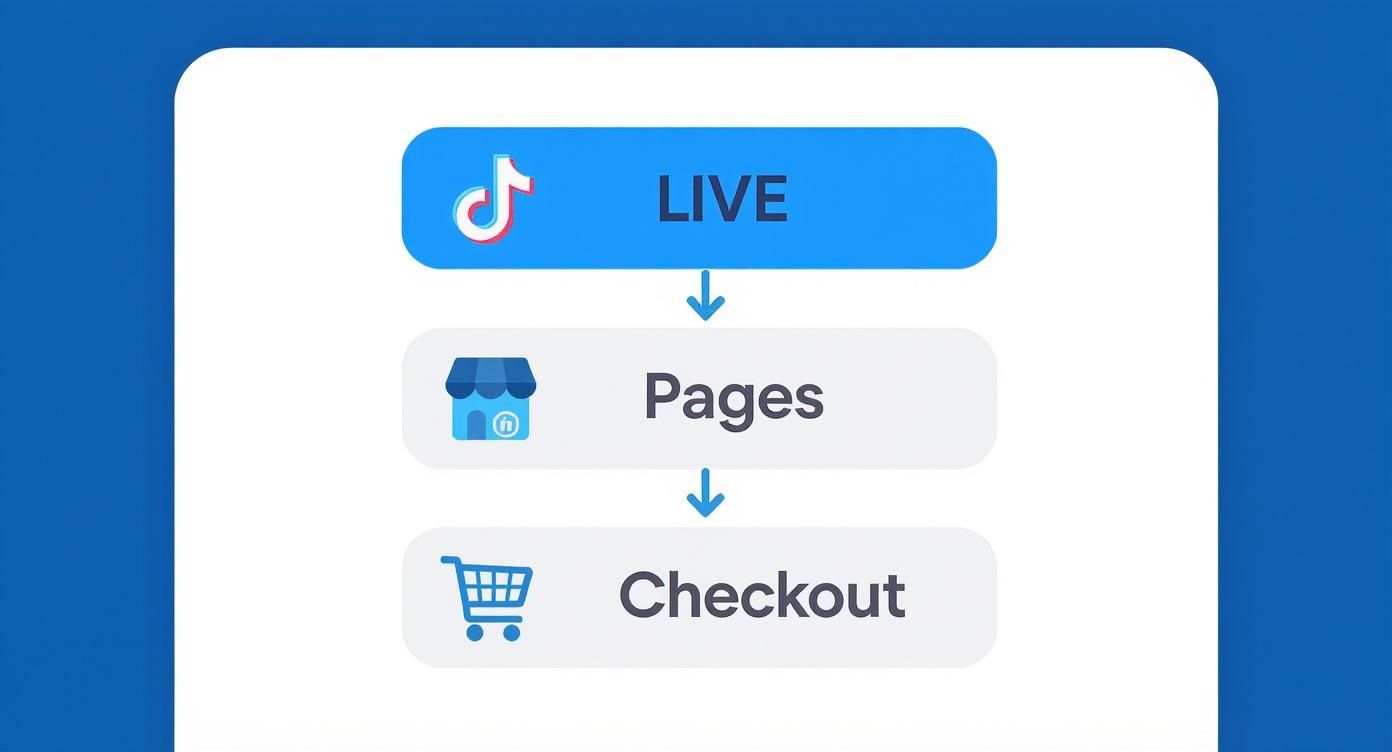 LIVE

Pages

Checkout