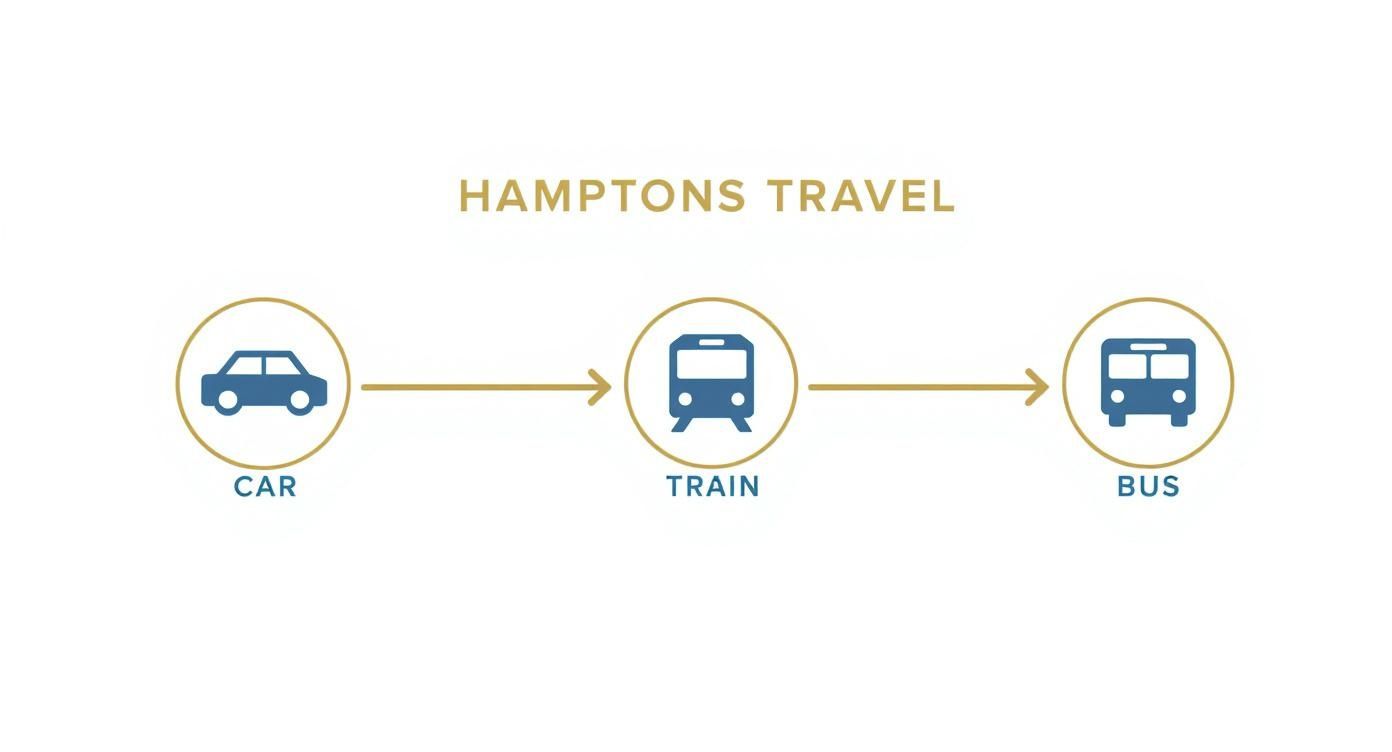 HAMPTONS TRAVEL

CAR

TRAIN

BUS