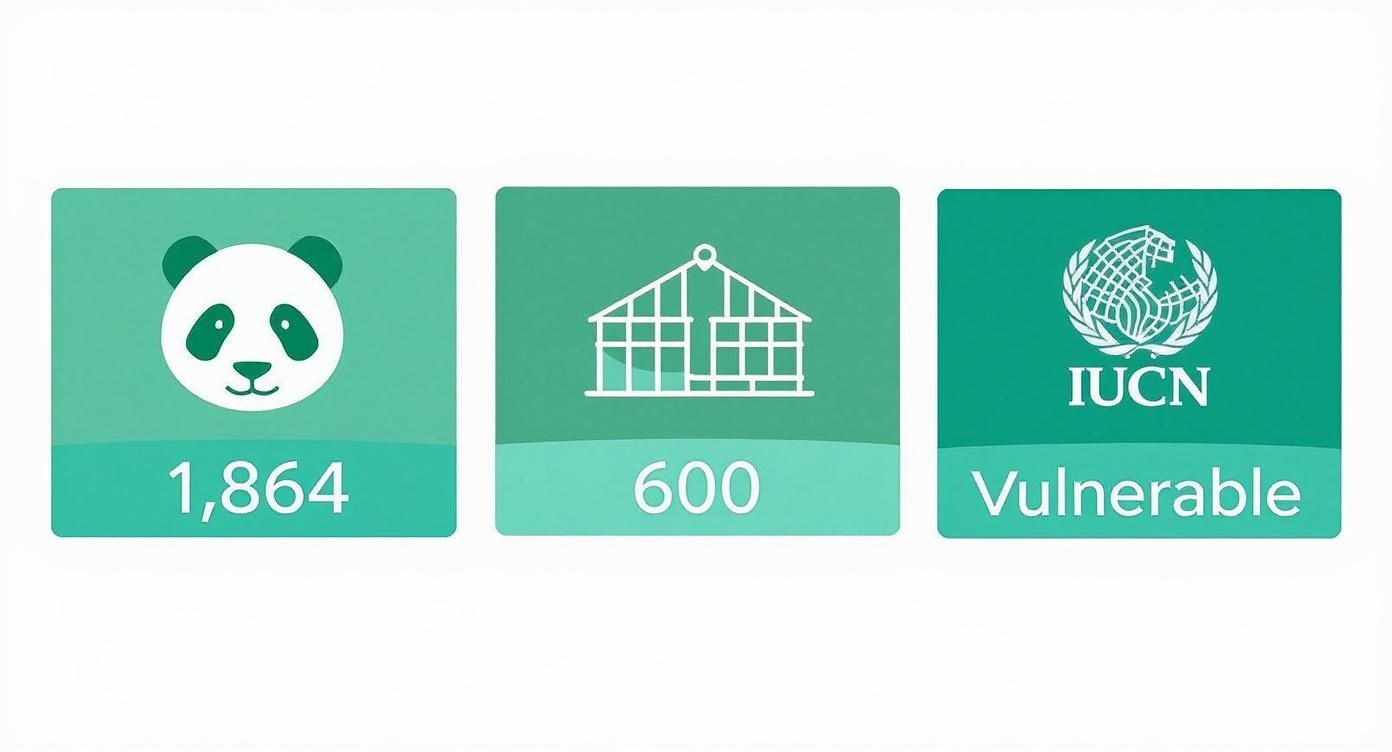 1,864

600

IUCN

Vulnerable