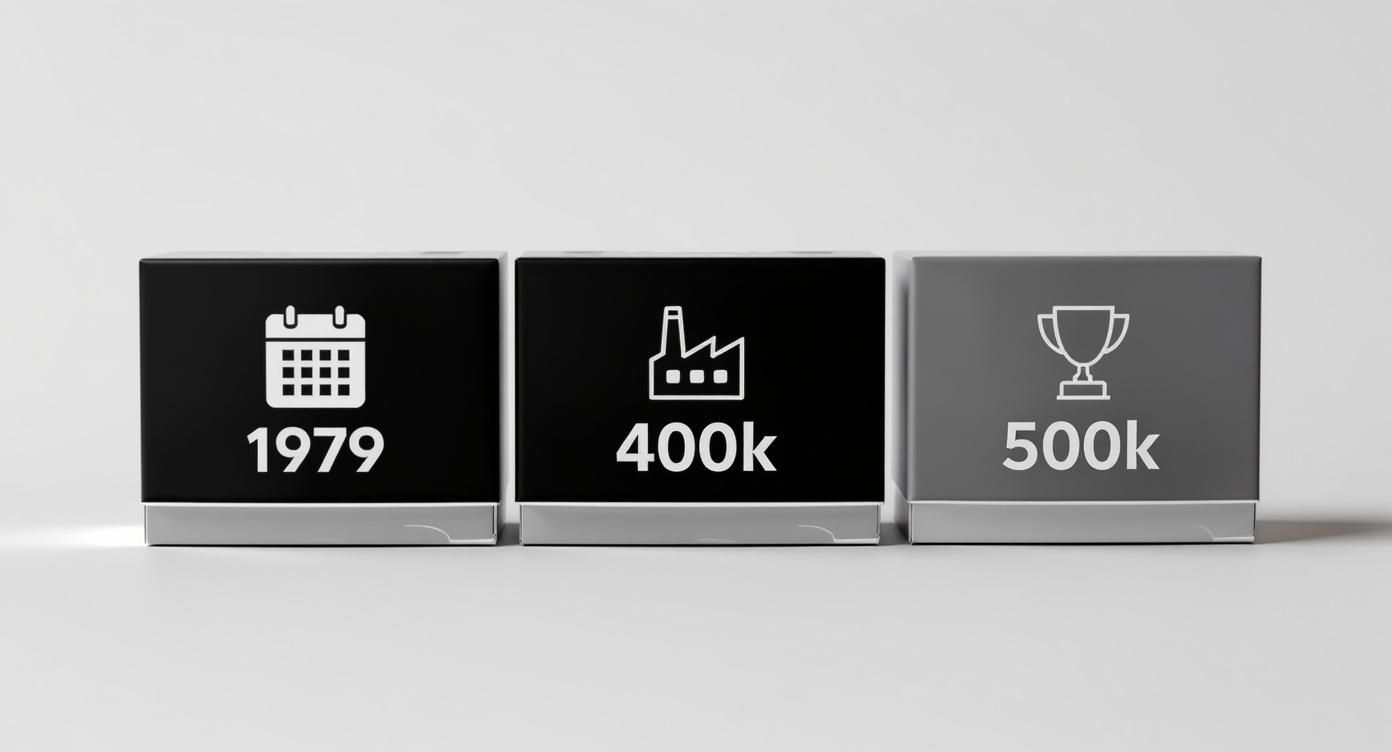 1979

400k

500k