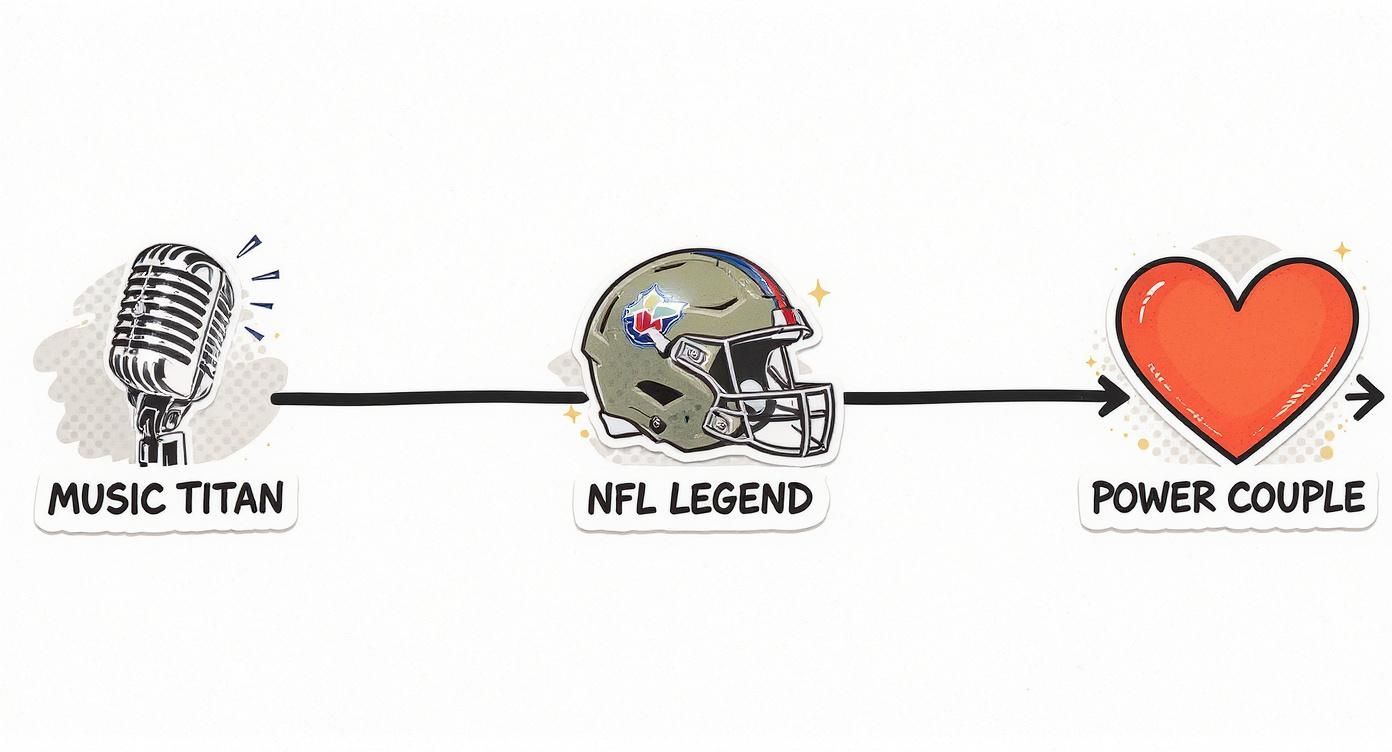 MUSIC TITAN

NFL LEGEND

POWER COUPLE