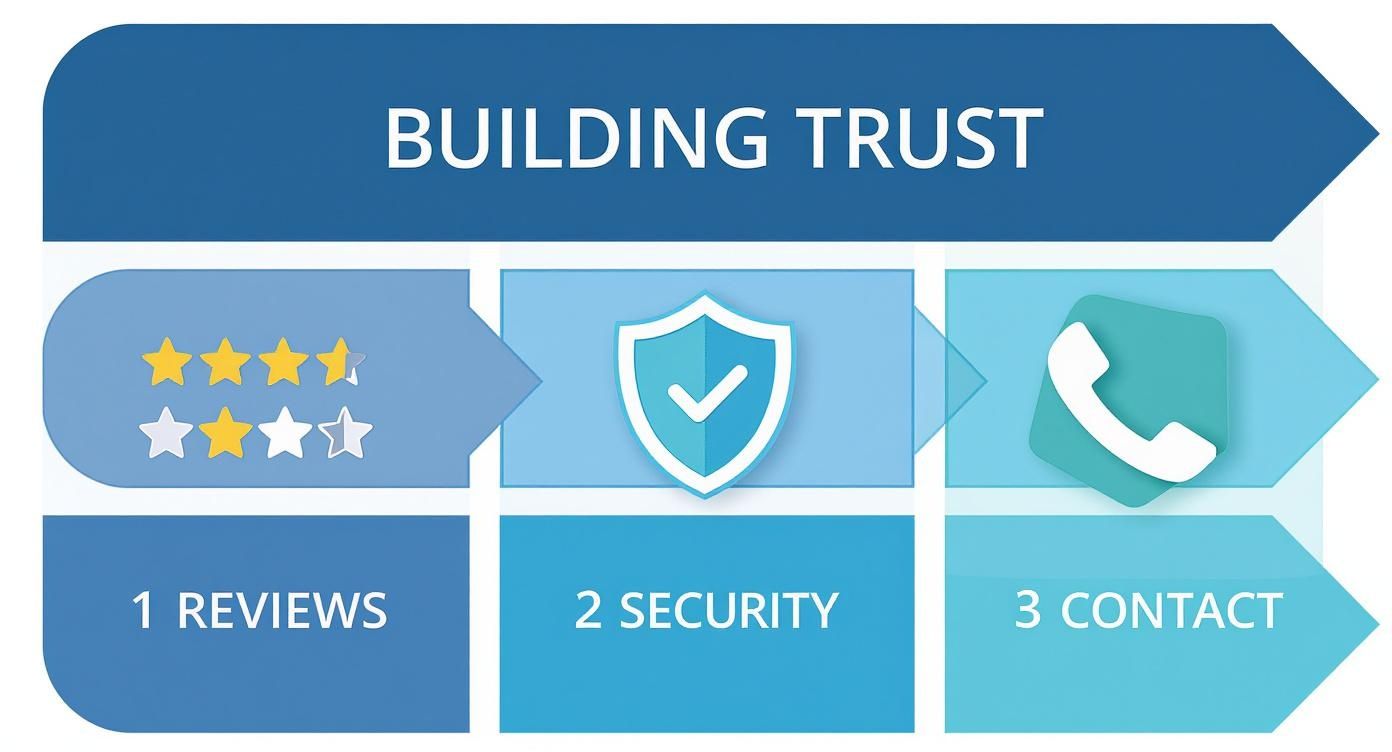 BUILDING TRUST

1 REVIEWS

2 SECURITY

3 CONTACT