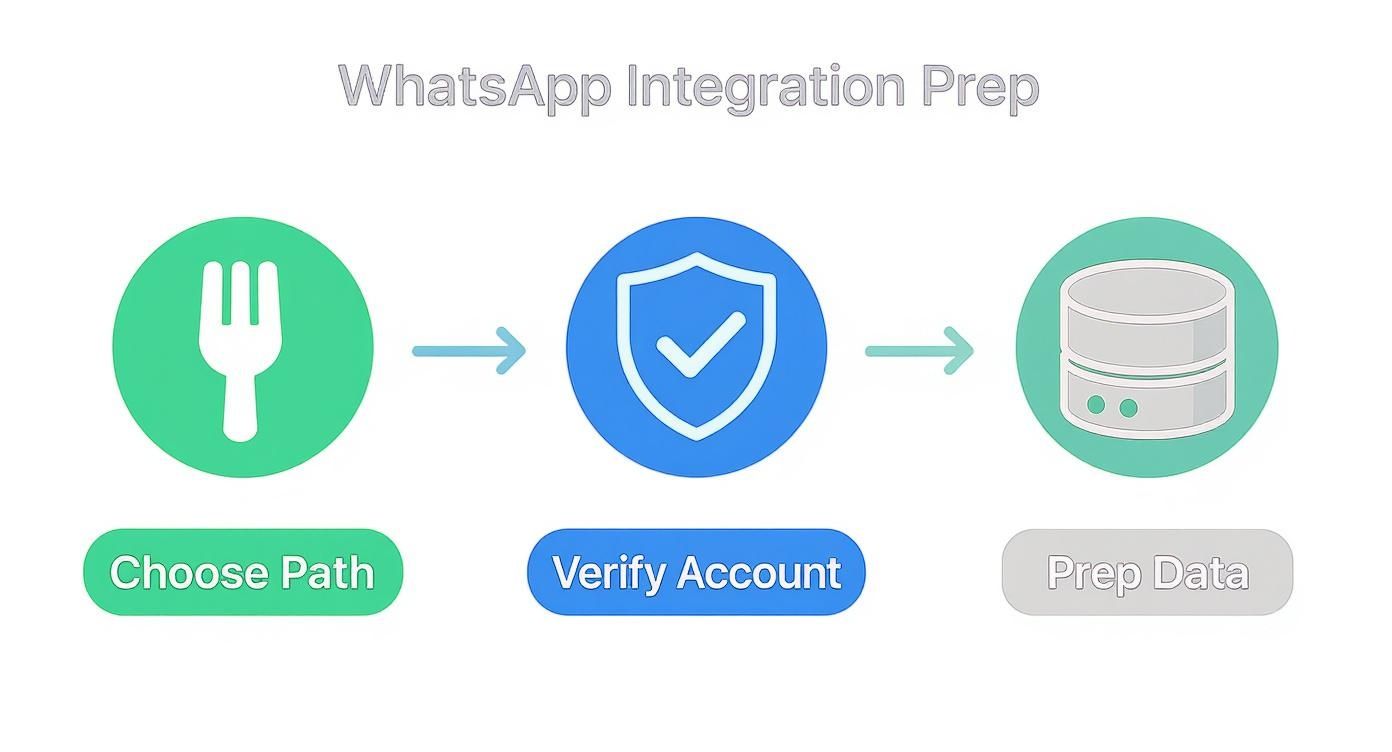 WhatsApp Integration Prep

Choose Path

Verify Account

Prep Data